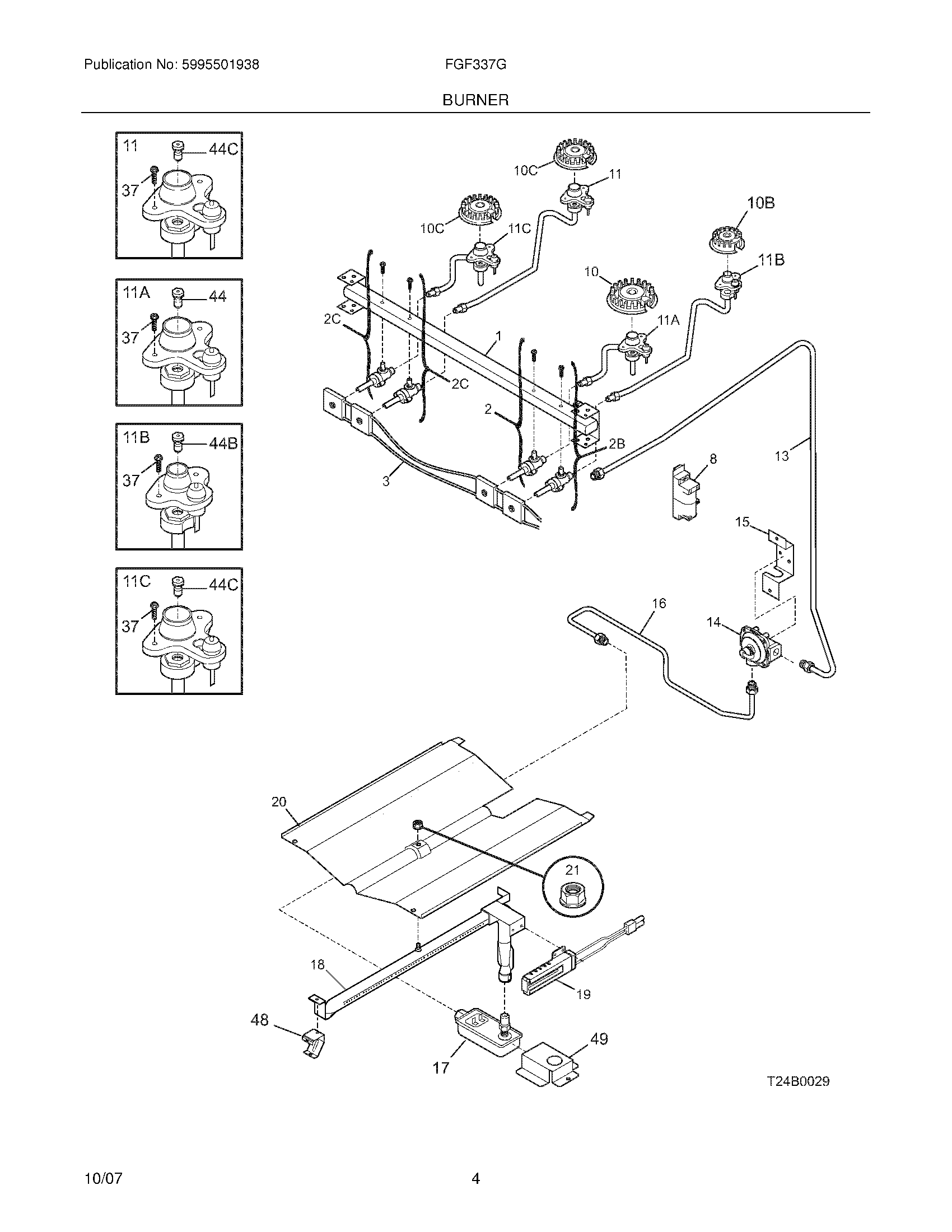 Publication No: 5995501938

FGF337G

BURNER

11
44C
37

11A
44
37

11B
44B
37

11C
44C
37

10C
11
10C
11C
10B
11B
10
11A
2C
1
2C
2
2B
3
8
13
15
16
14
20
21
18
19
48
17
49

T24B0029

10/07

4