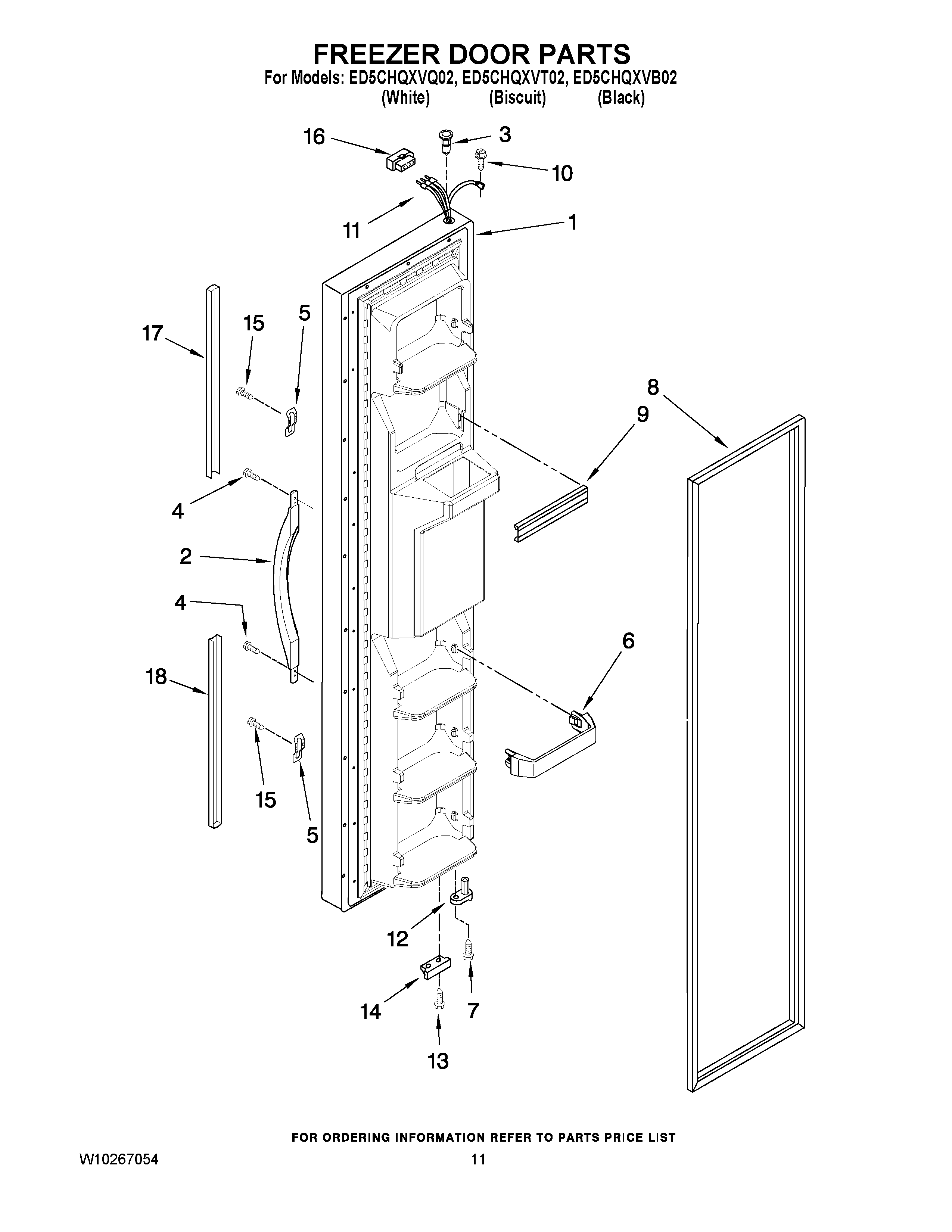 FREEZER DOOR PARTS
For Models: ED5CHQXVQ02, ED5CHQXVT02, ED5CHQXVB02
(White) (Biscuit) (Black)

16
3
10
11
1
17
15
5
8
9
4
2
4
6
18
15
5
12
14
7
13

FOR ORDERING INFORMATION REFER TO PARTS PRICE LIST

W10267054
11