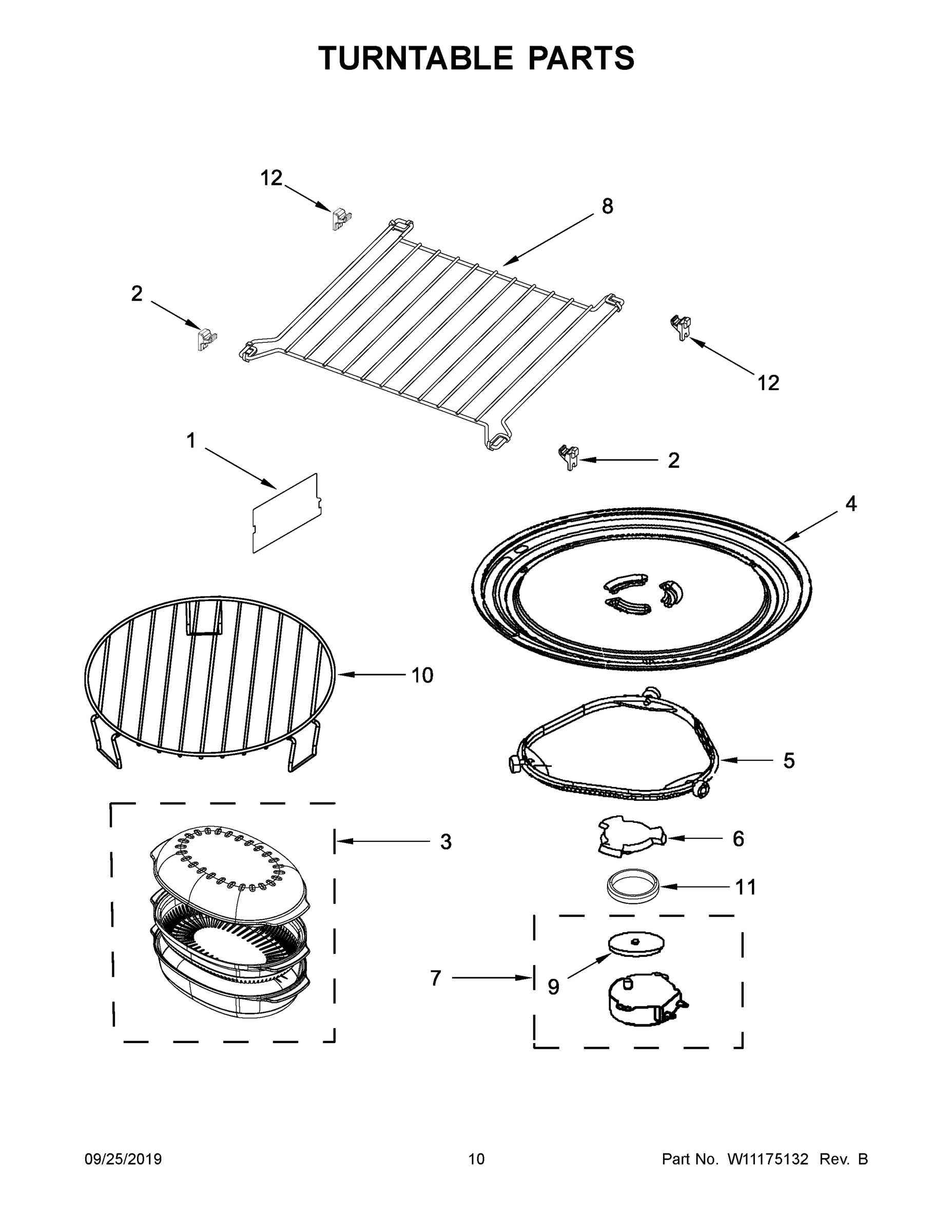 TURNTABLE PARTS

12
8
2
12
1
2
4
10
5
3
6
11
7
9

09/25/2019
10
Part No. W11175132 Rev. B