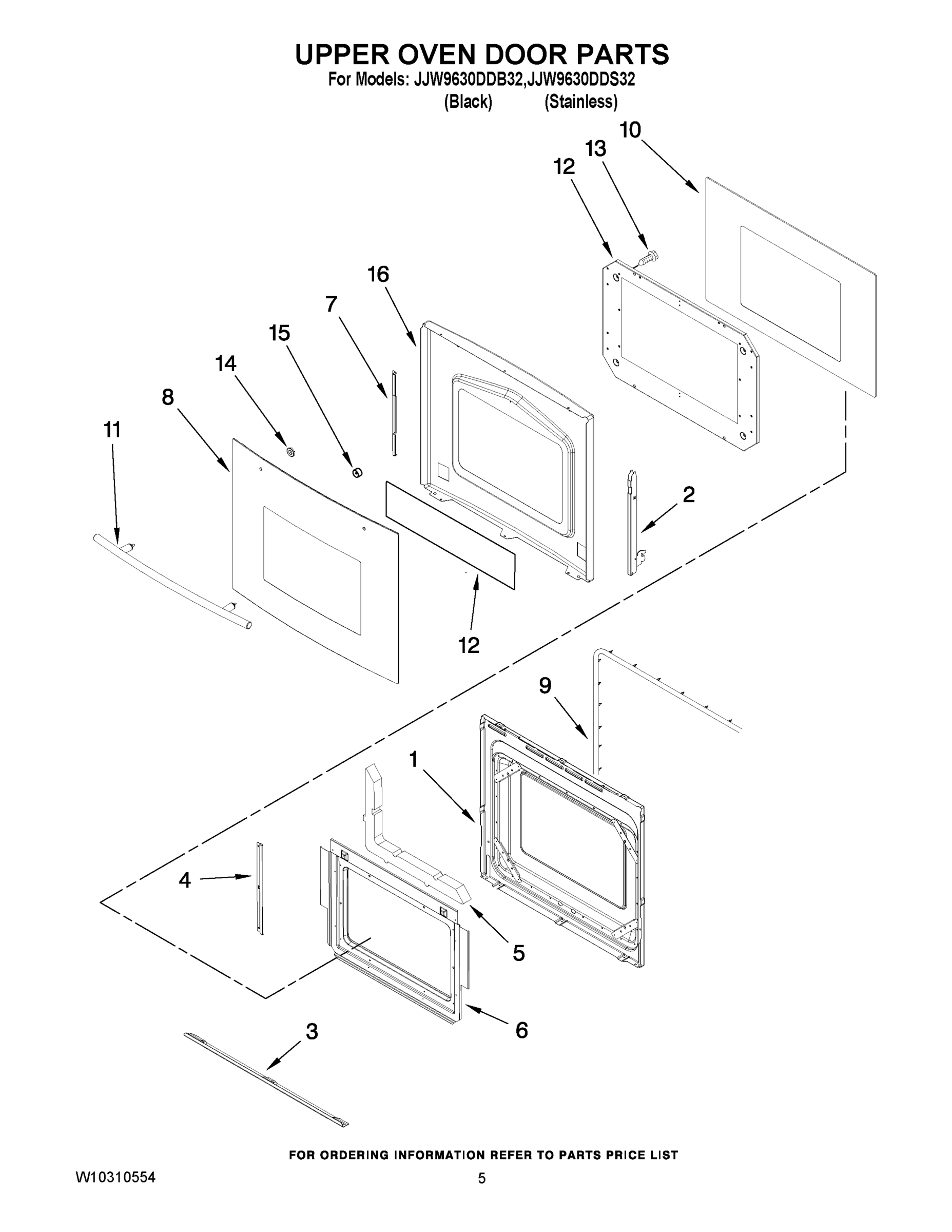 UPPER OVEN DOOR PARTS
For Models: JJW9630DDB32,JJW9630DDS32
(Black) (Stainless)

10
13
12
16
7
15
14
8
11
2
12
9
1
4
5
6
3

FOR ORDERING INFORMATION REFER TO PARTS PRICE LIST

W10310554

5