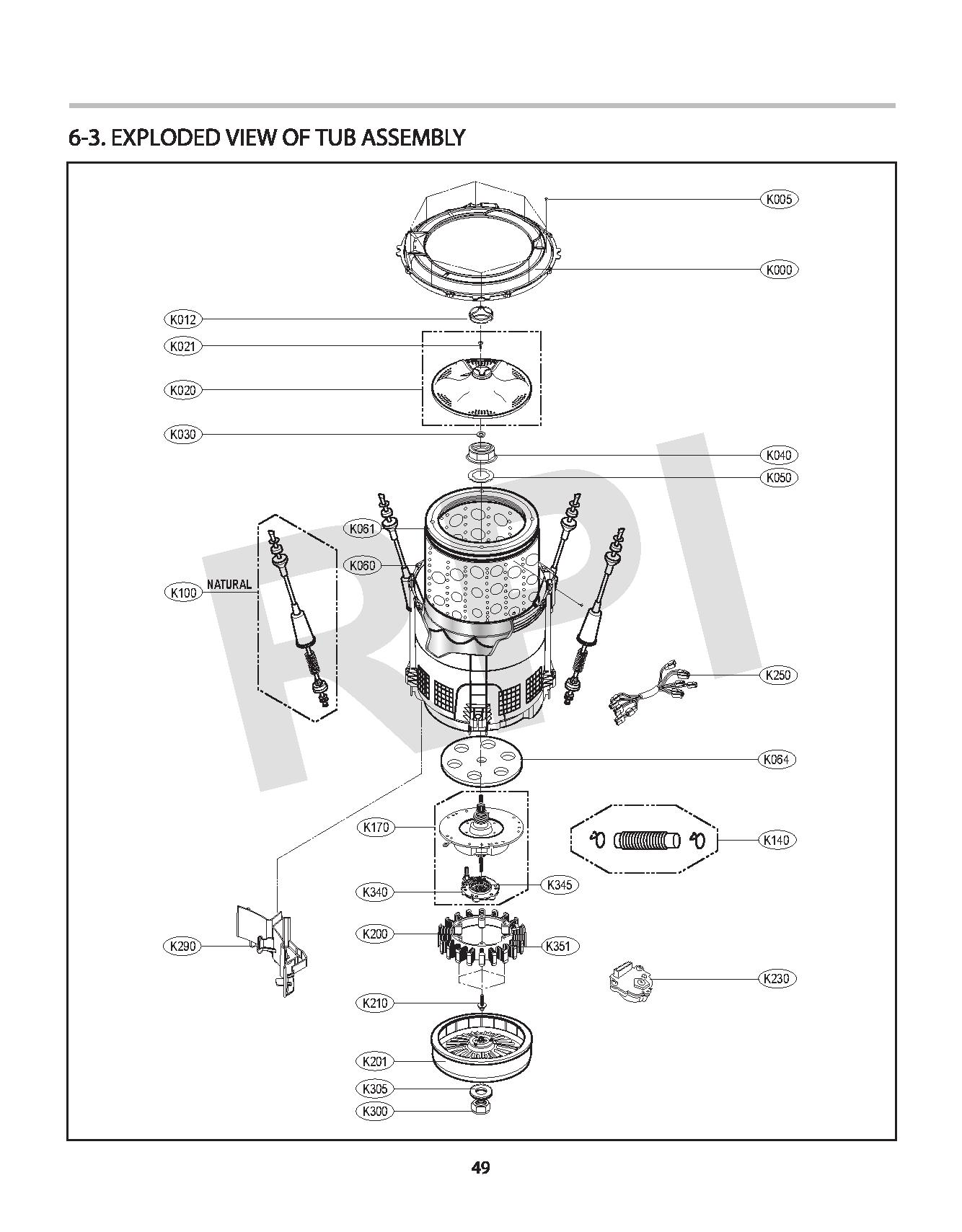 6-3. EXPLODED VIEW OF TUB ASSEMBLY

K005
K000
K012
K021
K020
K030
K040
K050
K061
K060
K100
NATURAL
K250
K064
K170
K140
K340
K345
K290
K200
K351
K230
K210
K201
K305
K300

RPI

49