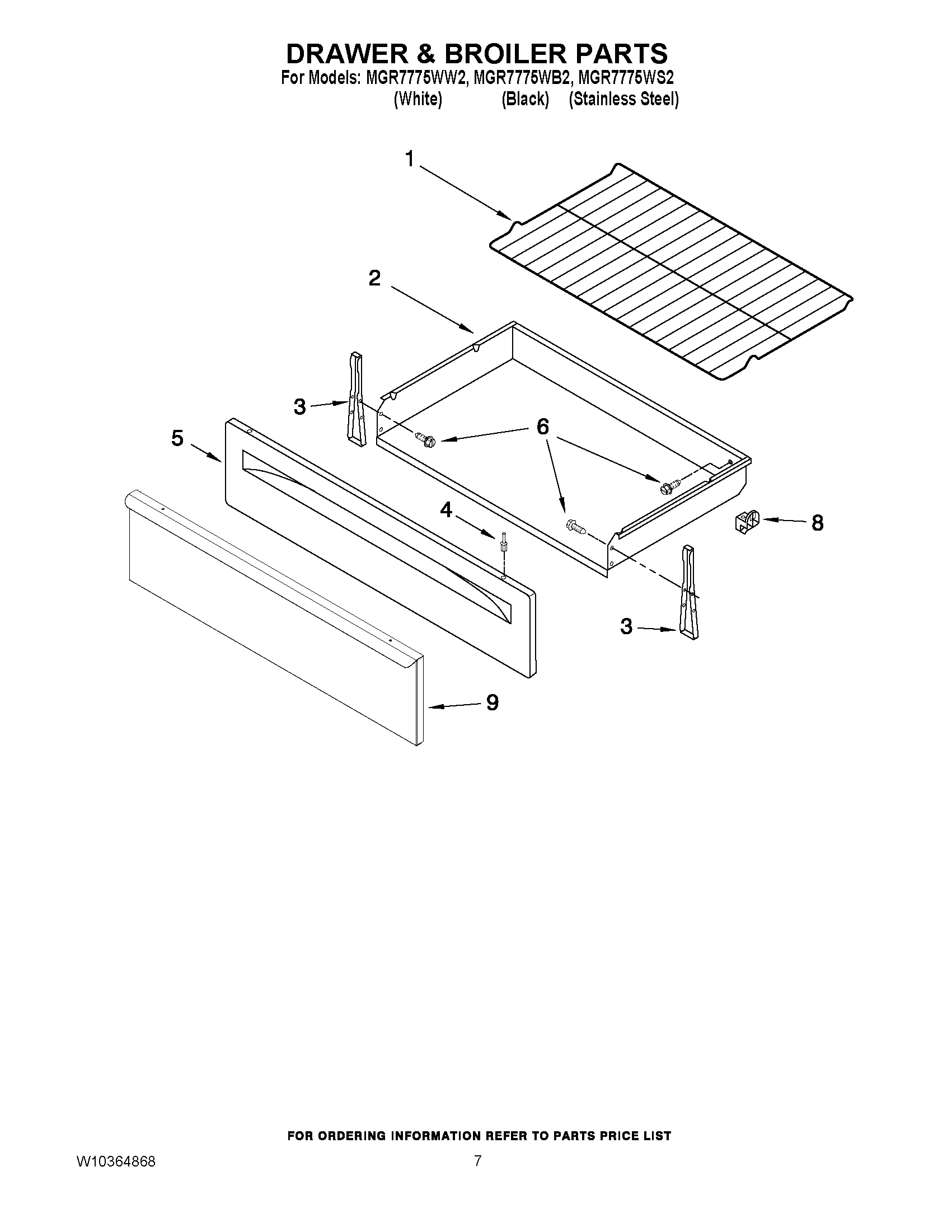 DRAWER & BROILER PARTS
For Models: MGR7775WW2, MGR7775WB2, MGR7775WS2
(White) (Black) (Stainless Steel)

1
2
3
5
6
4
8
3
9

FOR ORDERING INFORMATION REFER TO PARTS PRICE LIST

W10364868

7