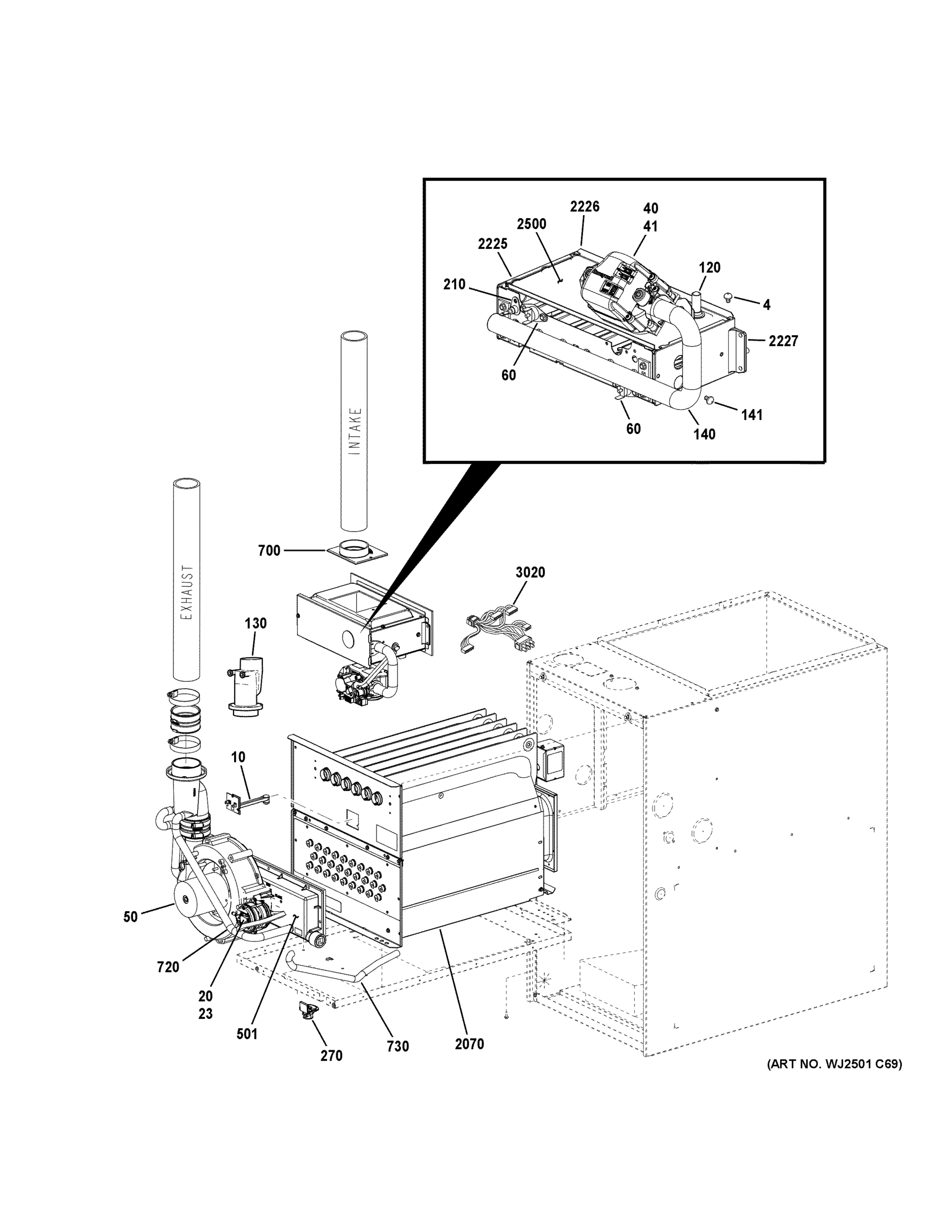 2226
40
41
2500
2225
120
210
4
2227
60
141
60
140

INTAKE

EXHAUST

700

3020

130

10

50

720

20
23

501

270

730

2070

(ART NO. WJ2501 C69)