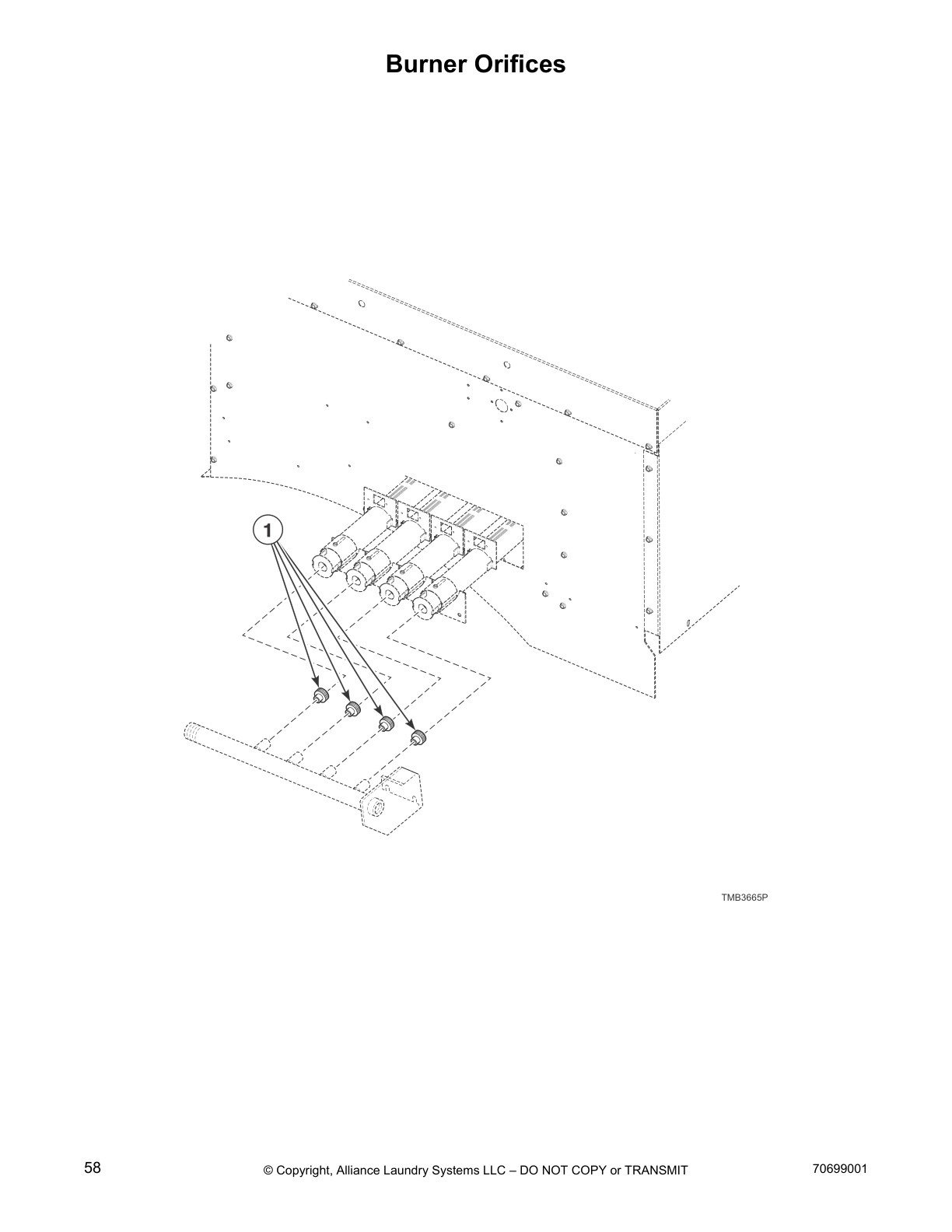 Burner Orifices

1

TMB3665P

58

© Copyright, Alliance Laundry Systems LLC – DO NOT COPY or TRANSMIT

70699001