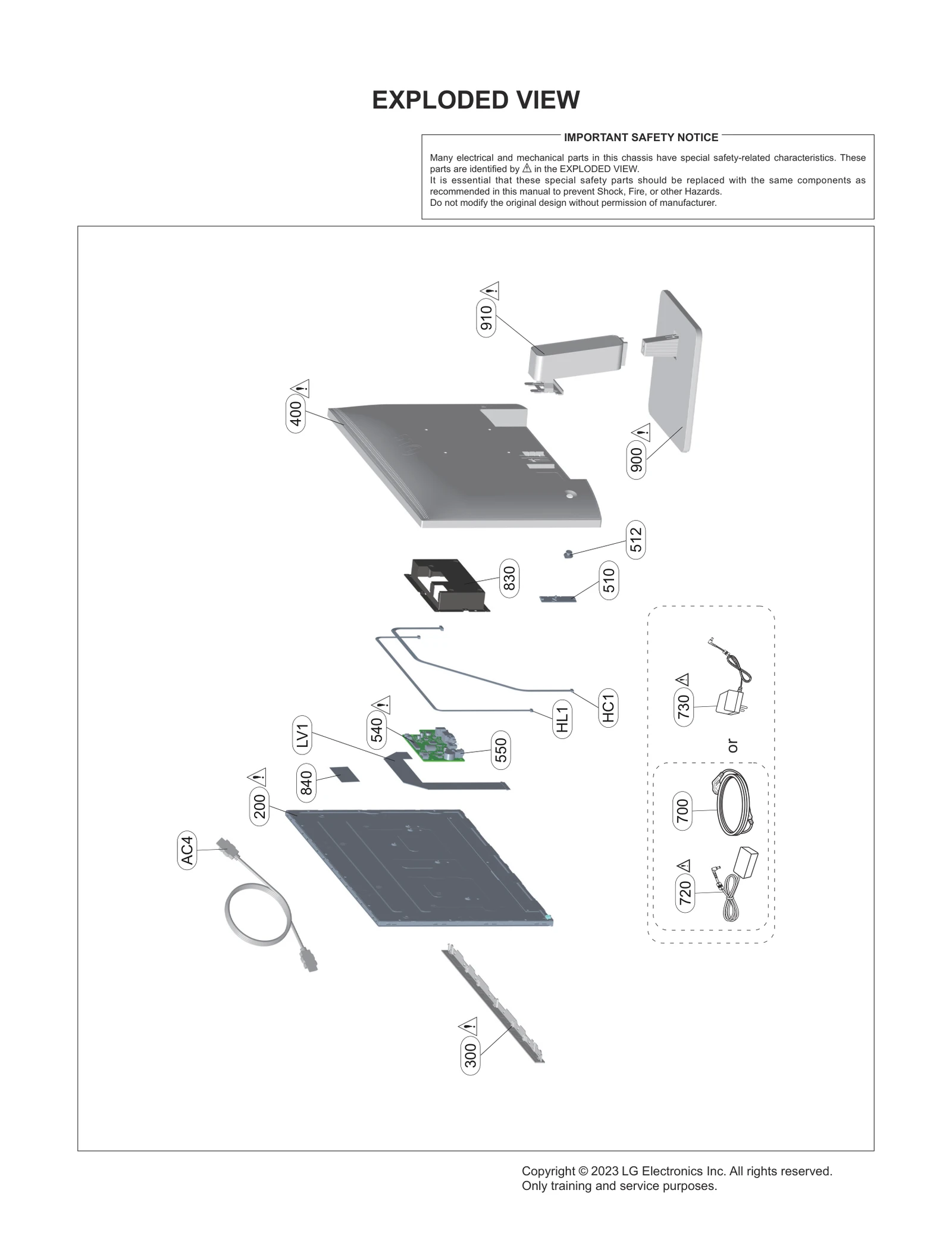 EXPLODED VIEW

IMPORTANT SAFETY NOTICE

Many electrical and mechanical parts in this chassis have special safety-related characteristics. These parts are identified by ⚠ in the EXPLODED VIEW.
It is essential that these special safety parts should be replaced with the same components as recommended in this manual to prevent Shock, Fire, or other Hazards.
Do not modify the original design without permission of manufacturer.

910
400
900
512
830
510
HC1
HL1
730
or
540
LV1
550
840
200
700
AC4
720
300

Copyright © 2023 LG Electronics Inc. All rights reserved.
Only training and service purposes.