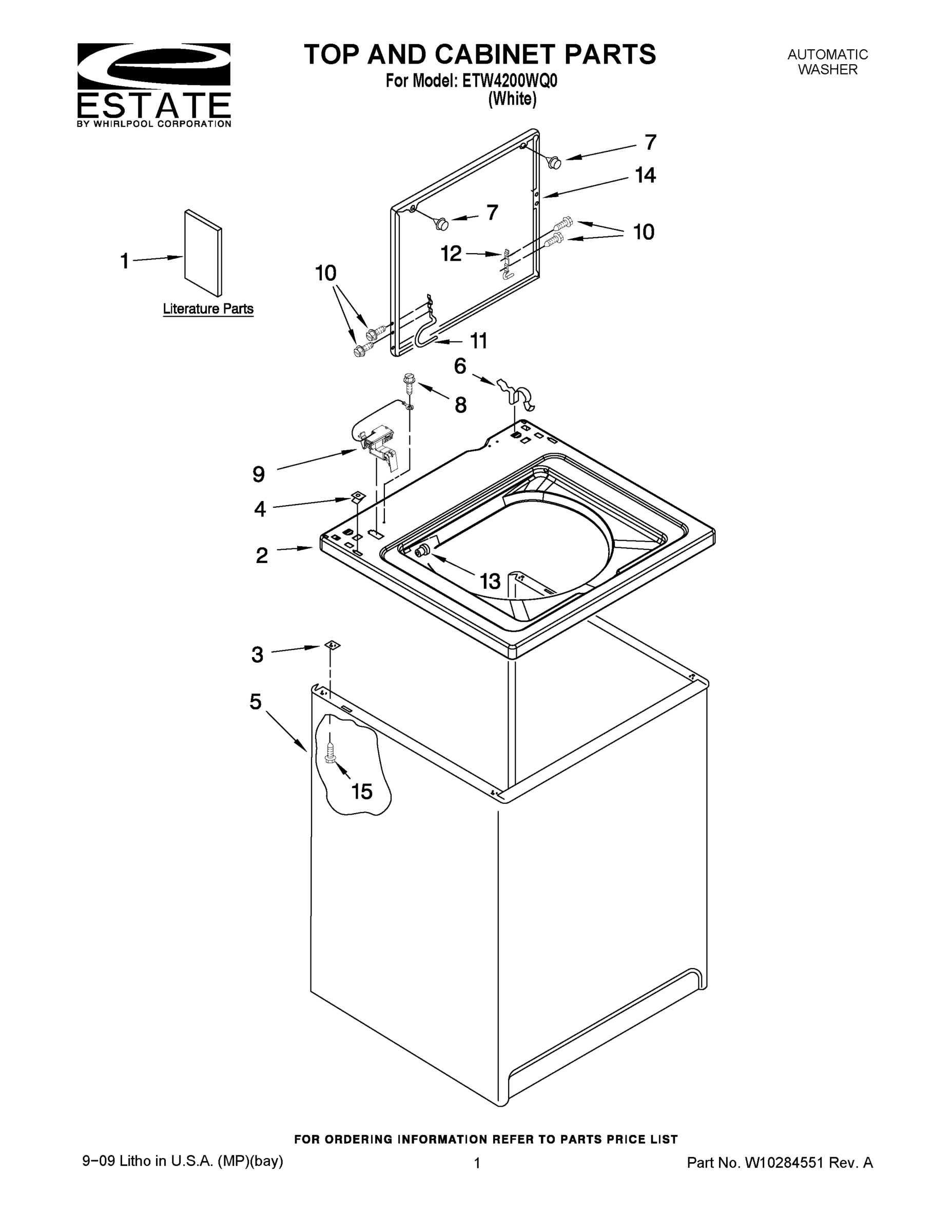 ESTATE
BY WHIRLPOOL CORPORATION

TOP AND CABINET PARTS
For Model: ETW4200WQ0
(White)

AUTOMATIC
WASHER

7
14
7
10
12
1
10
Literature Parts
11
6
8
9
4
2
13
3
5
15

FOR ORDERING INFORMATION REFER TO PARTS PRICE LIST

9−09 Litho in U.S.A. (MP)(bay)

1

Part No. W10284551 Rev. A