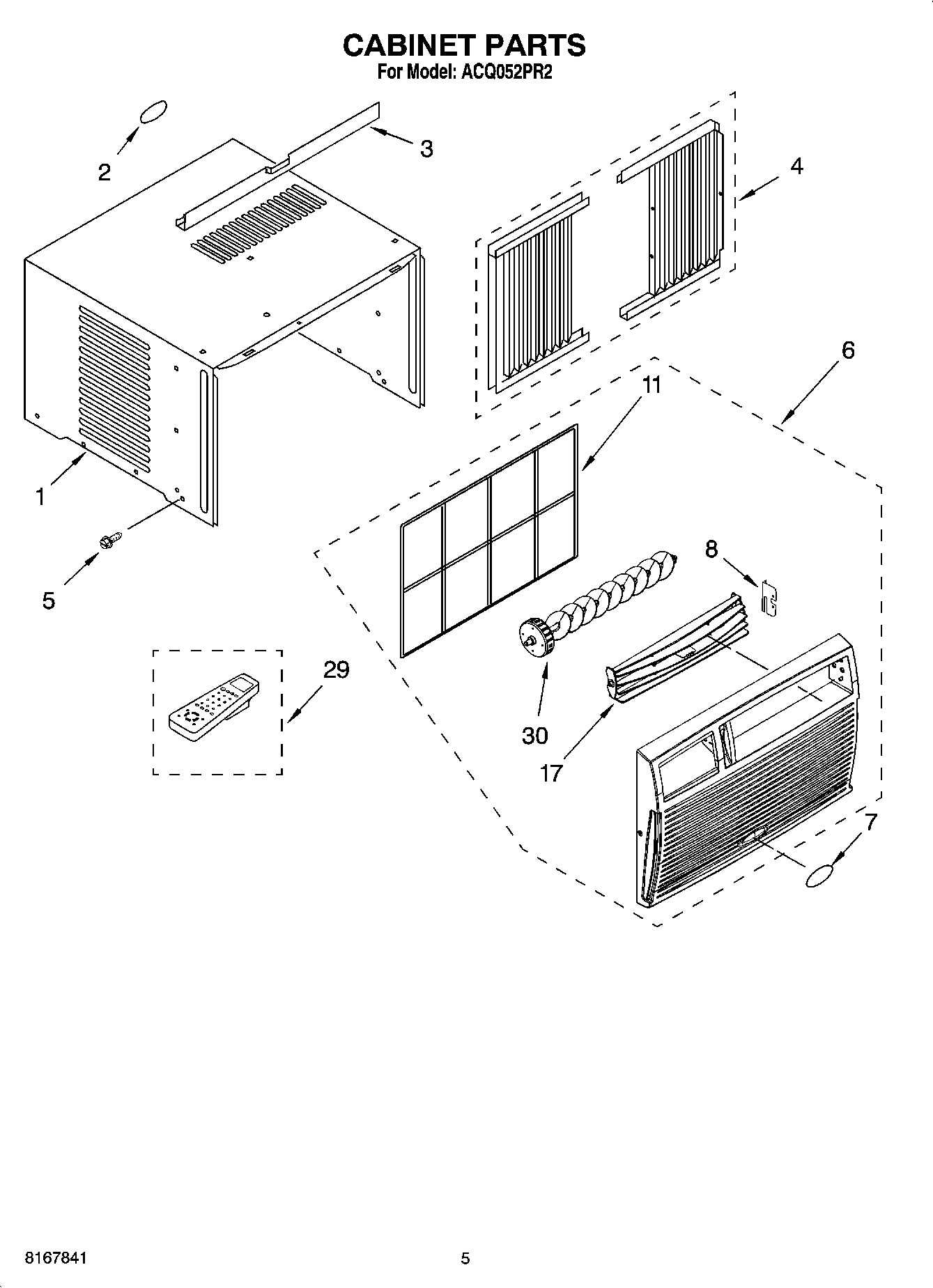 CABINET PARTS
For Model: ACQ052PR2

2
3
4
6
11
1
5
8
29
30
17
7

8167841
5