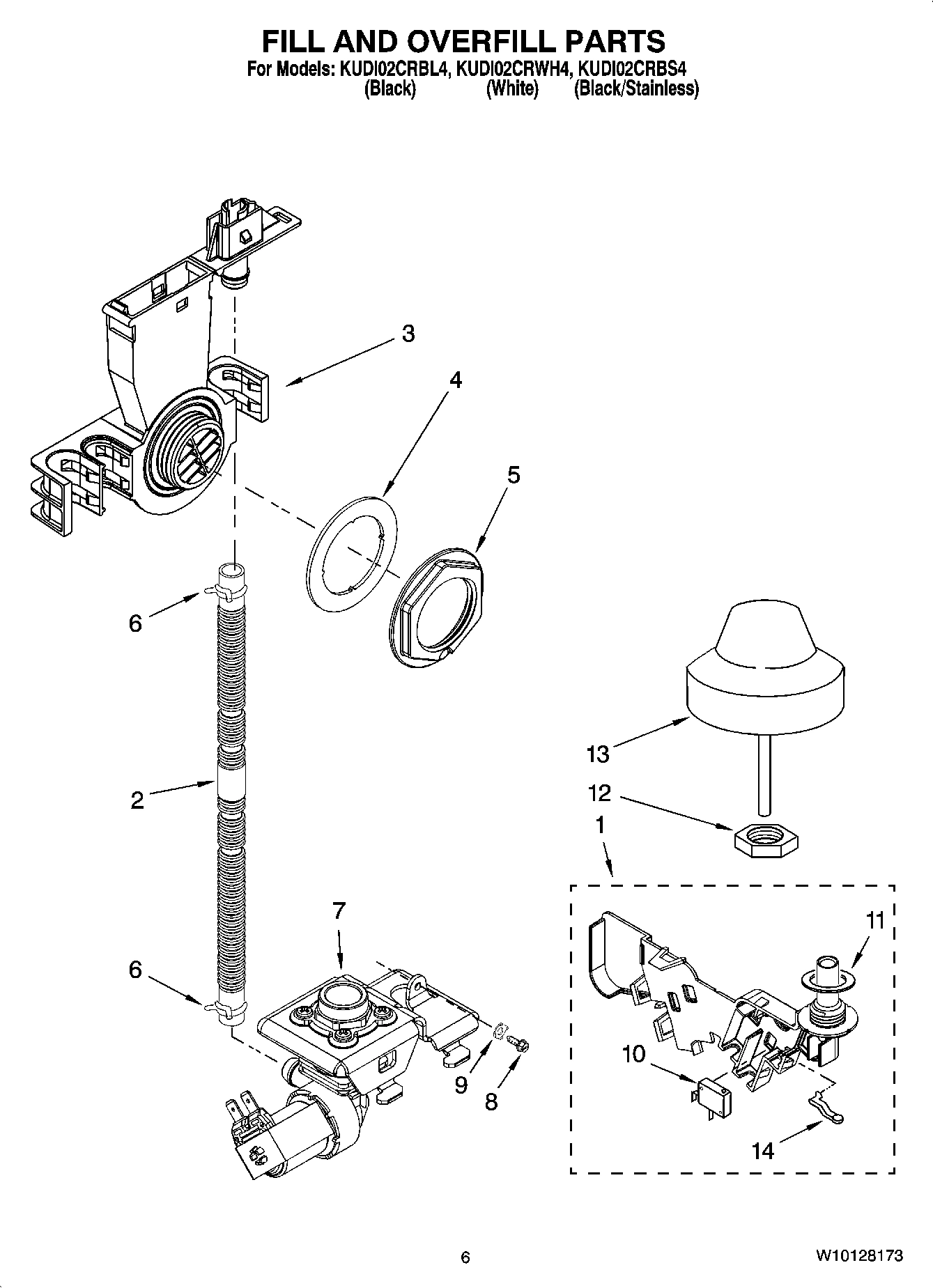 FILL AND OVERFILL PARTS
For Models: KUDI02CRBL4, KUDI02CRWH4, KUDI02CRBS4
(Black) (White) (Black/Stainless)

3
4
5
6
13
2
12
1
7
11
6
10
9
8
14

6

W10128173