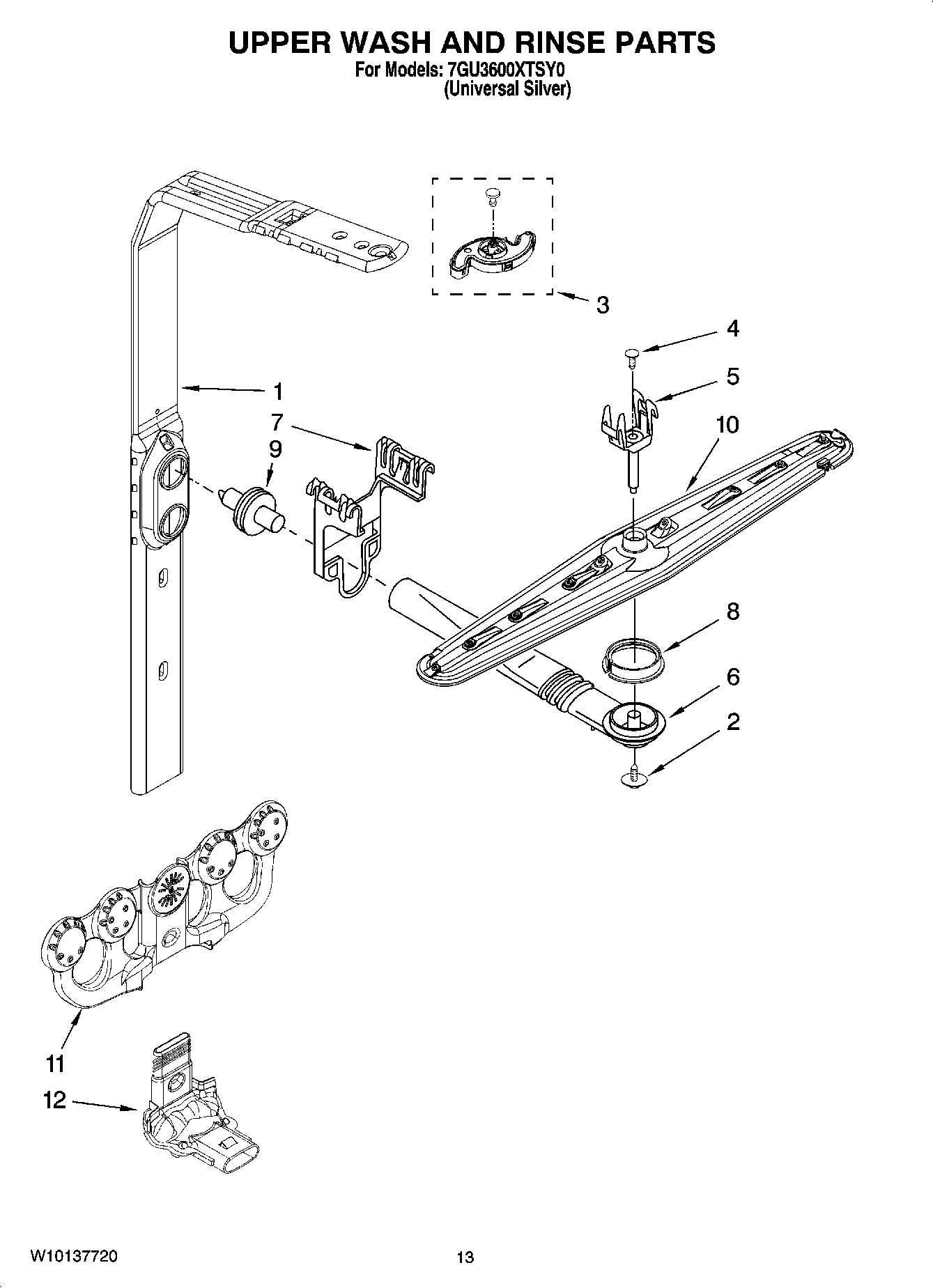 UPPER WASH AND RINSE PARTS
For Models: 7GU3600XTSY0
(Universal Silver)

3
4
5
1
7
10
9
8
6
2
11
12

W10137720
13