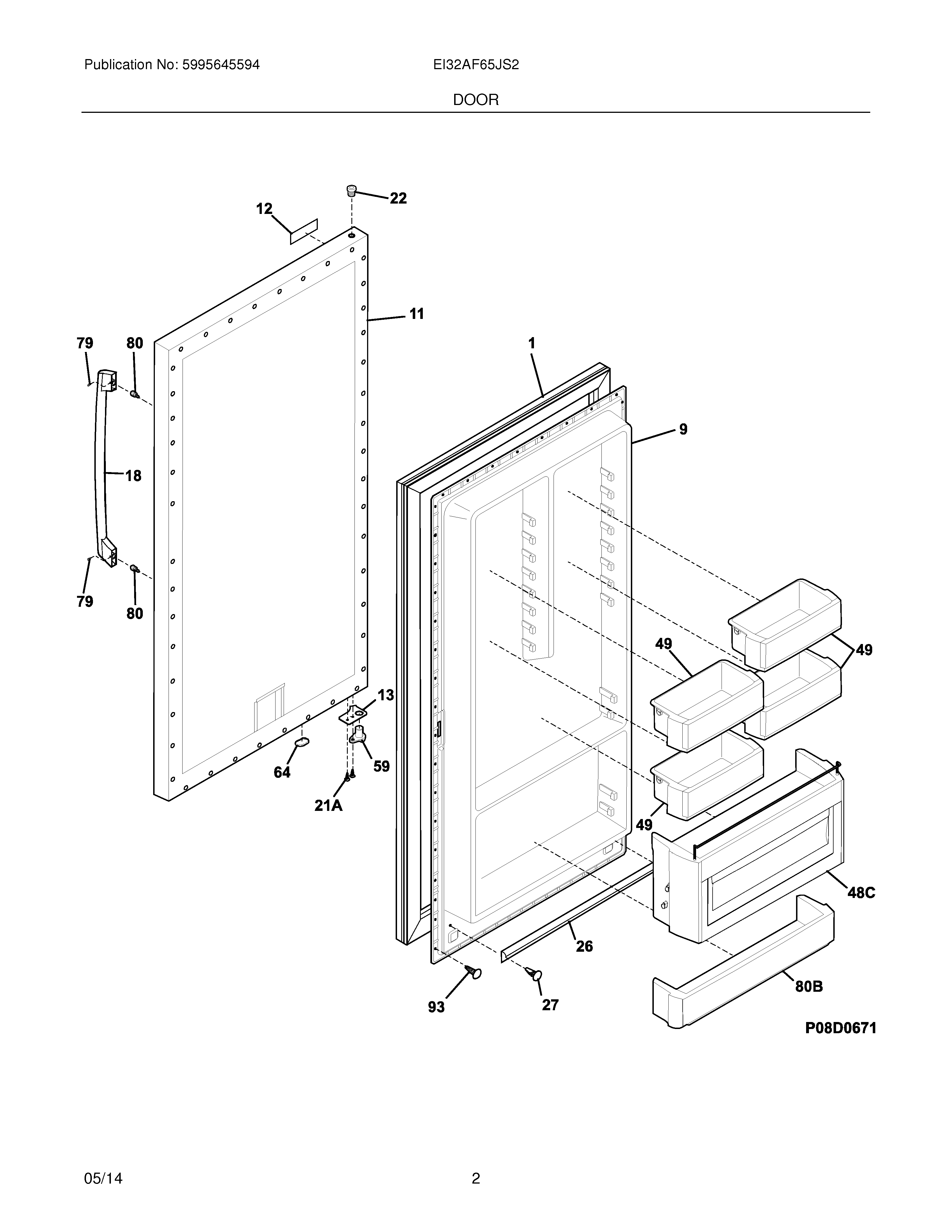 Publication No: 5995645594

EI32AF65JS2

DOOR

22
12
11
79
80
1
9
18
79
80
49
49
13
64
59
21A
49
48C
26
93
27
80B
P08D0671

05/14

2