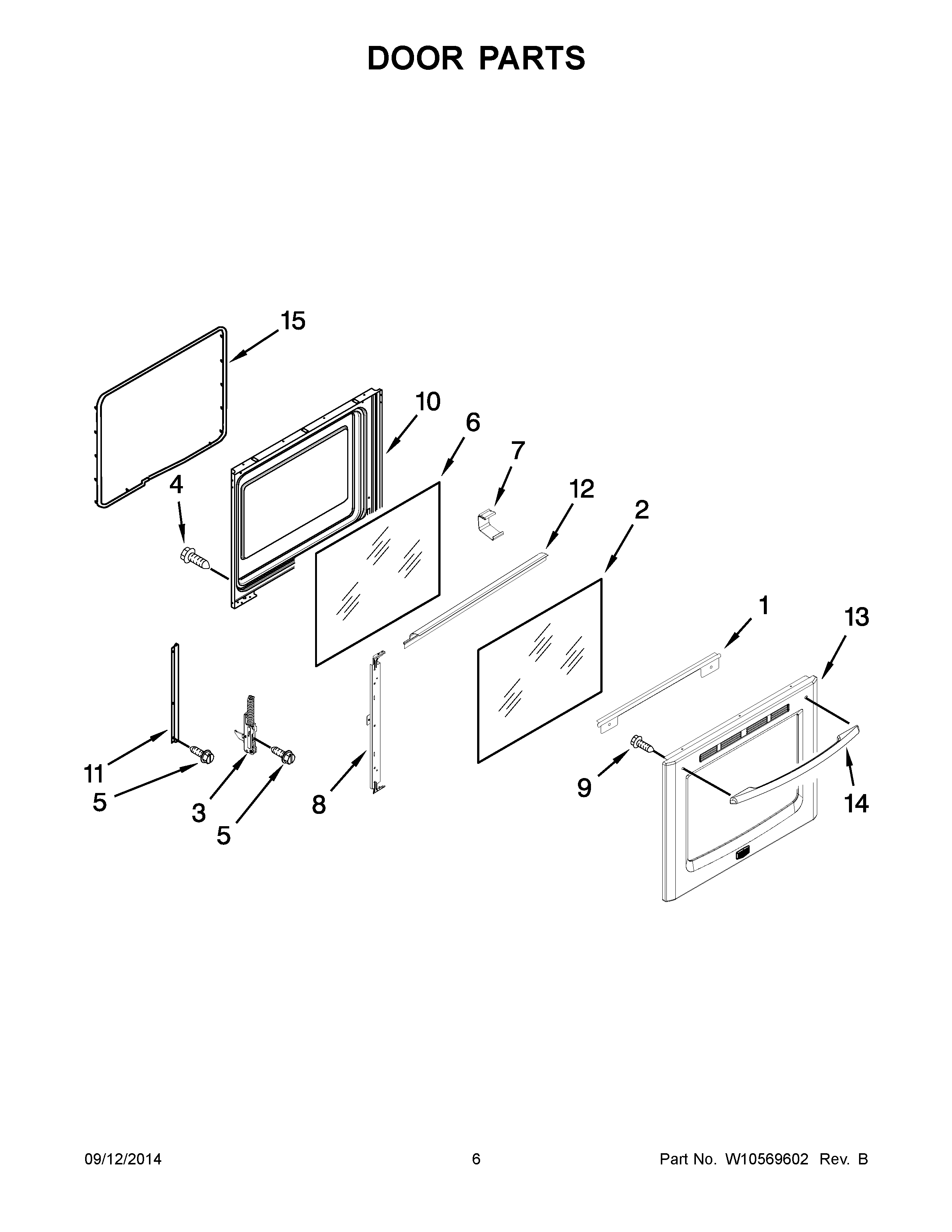 DOOR PARTS

15

10

6

7

4

12

2

1

13

11

5

3

5

8

9

14

09/12/2014

6

Part No. W10569602 Rev. B