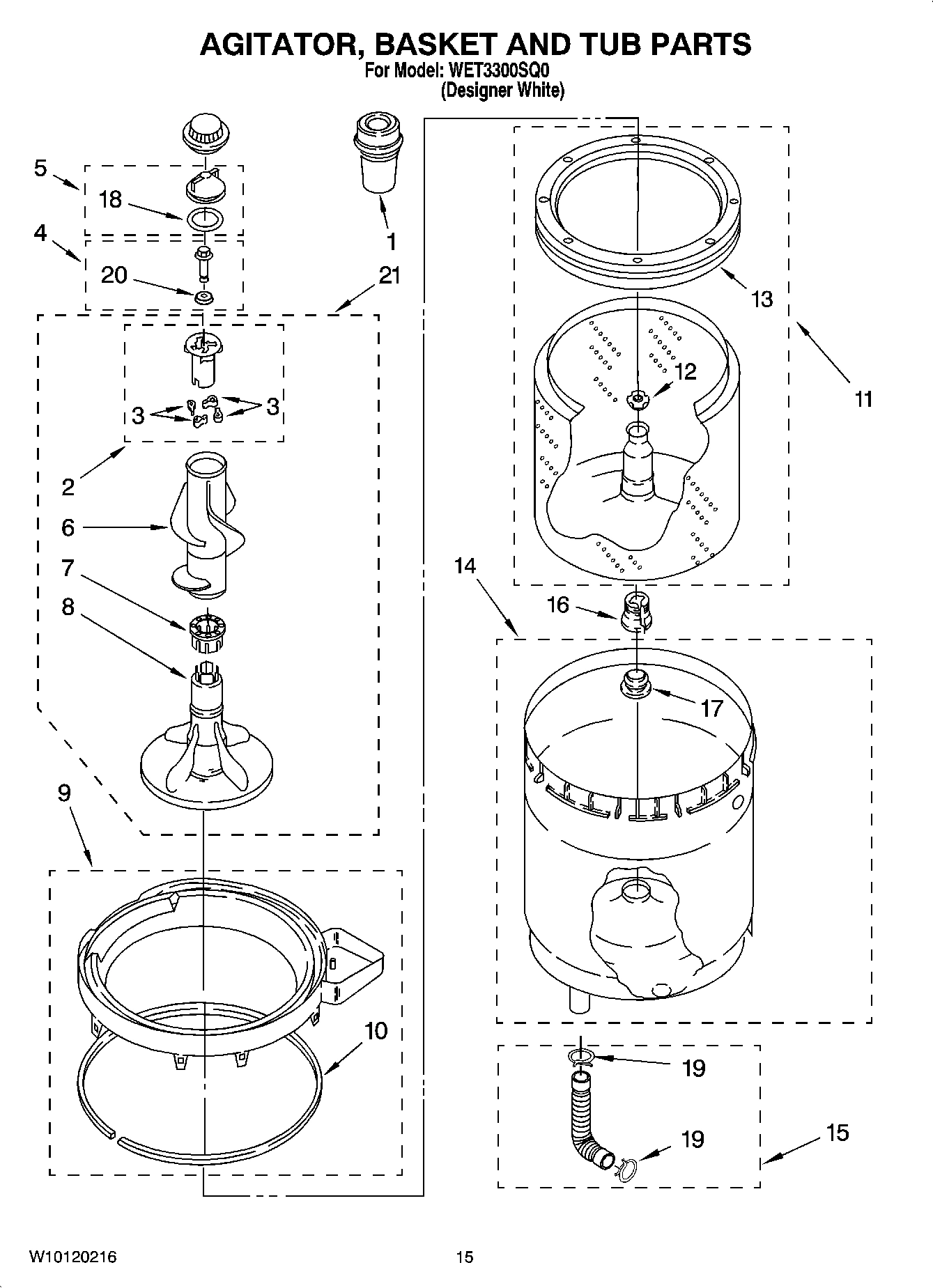 AGITATOR, BASKET AND TUB PARTS
For Model: WET3300SQ0
(Designer White)

5
18
4
20
1
21
3
3
2
6
7
8
9
10
13
12
11
14
16
17
19
19
15

W10120216
15