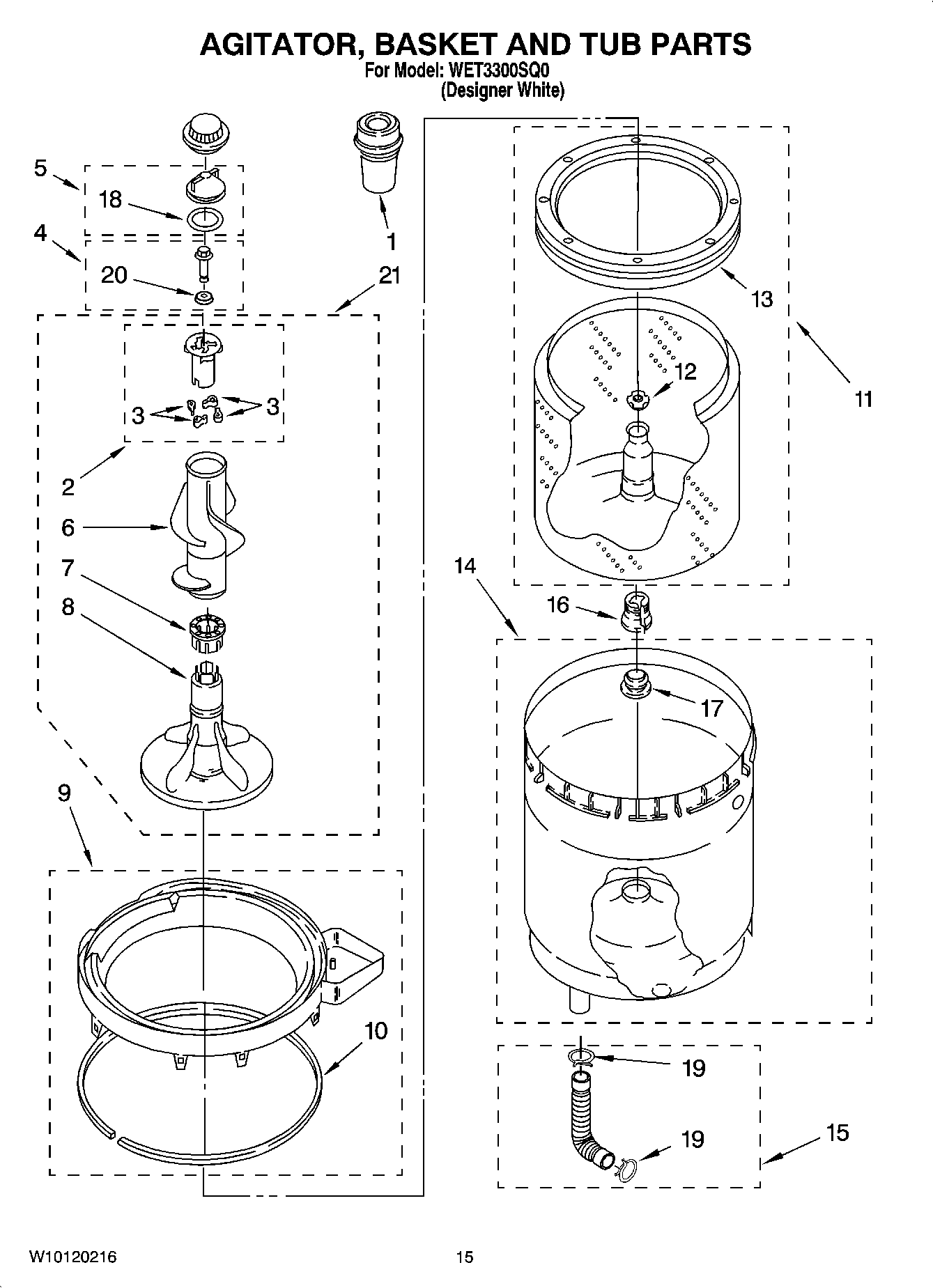 AGITATOR, BASKET AND TUB PARTS
For Model: WET3300SQ0
(Designer White)

5
18
4
20
1
21
3
3
2
6
7
8
9
10
13
12
11
14
16
17
19
19
15

W10120216
15