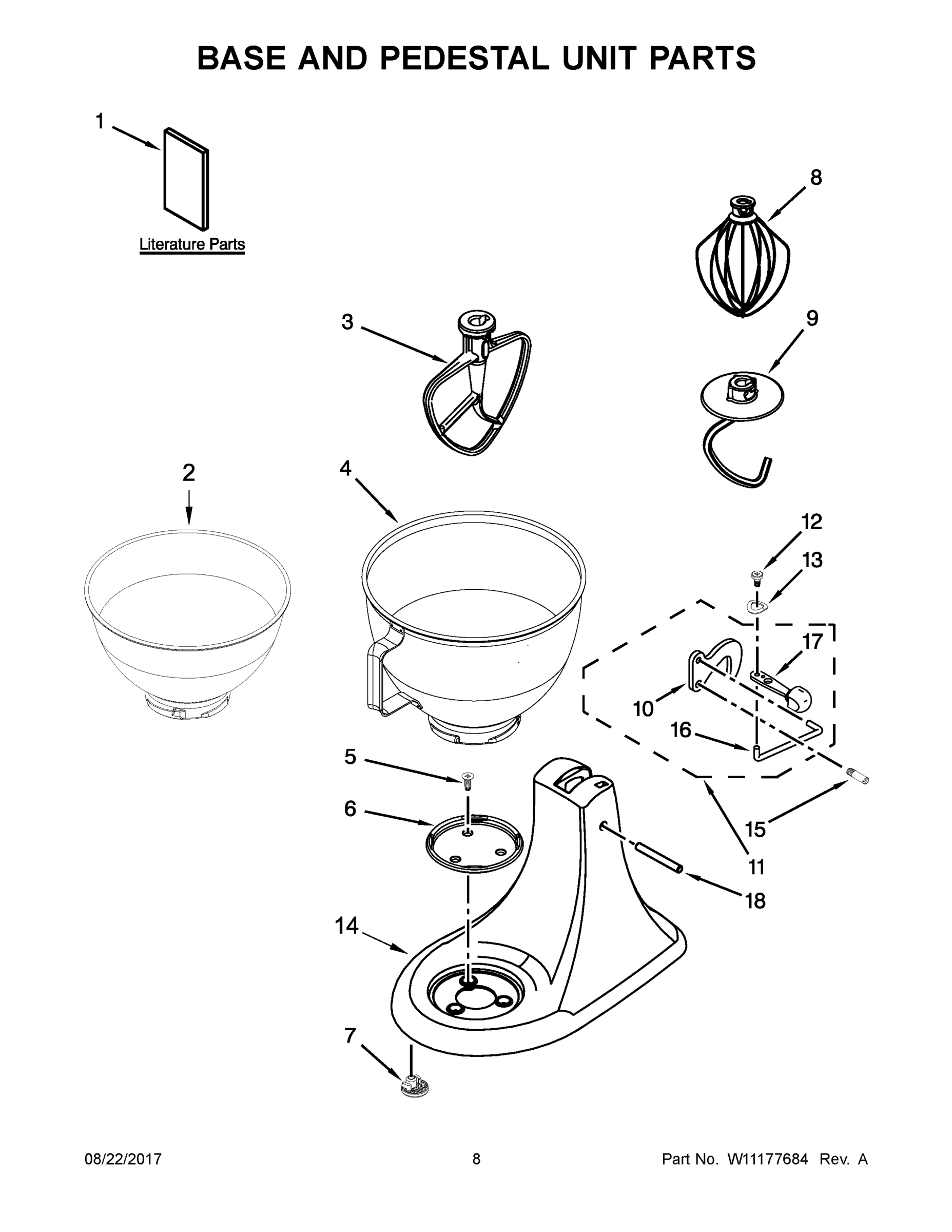 BASE AND PEDESTAL UNIT PARTS

1

Literature Parts

8

3

9

2

4

12

13

17

10

16

5

6

15

11

18

14

7

08/22/2017

8

Part No. W11177684 Rev. A