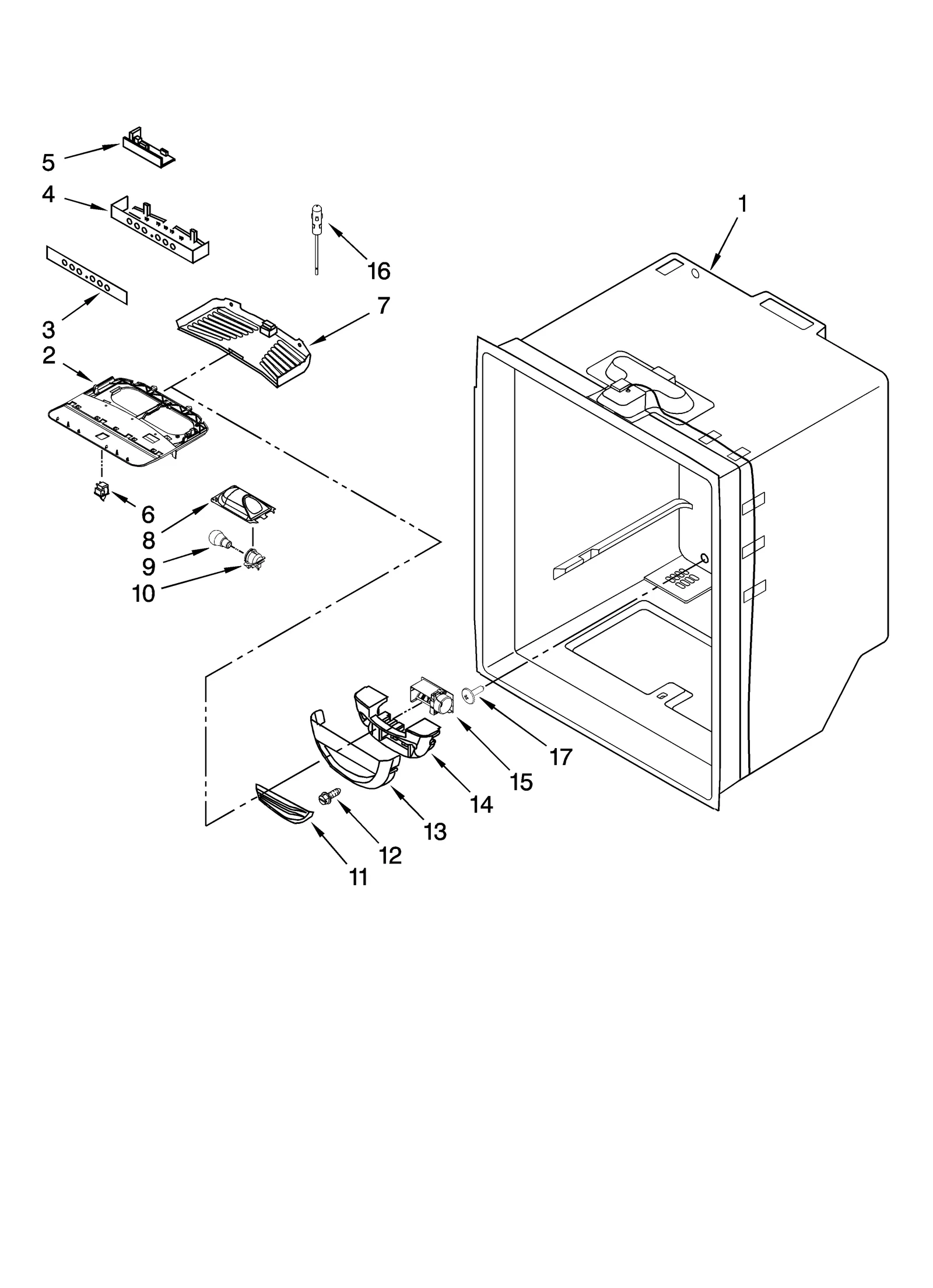 5
4
1
16
3
7
2
6
8
9
10
17
15
14
13
12
11