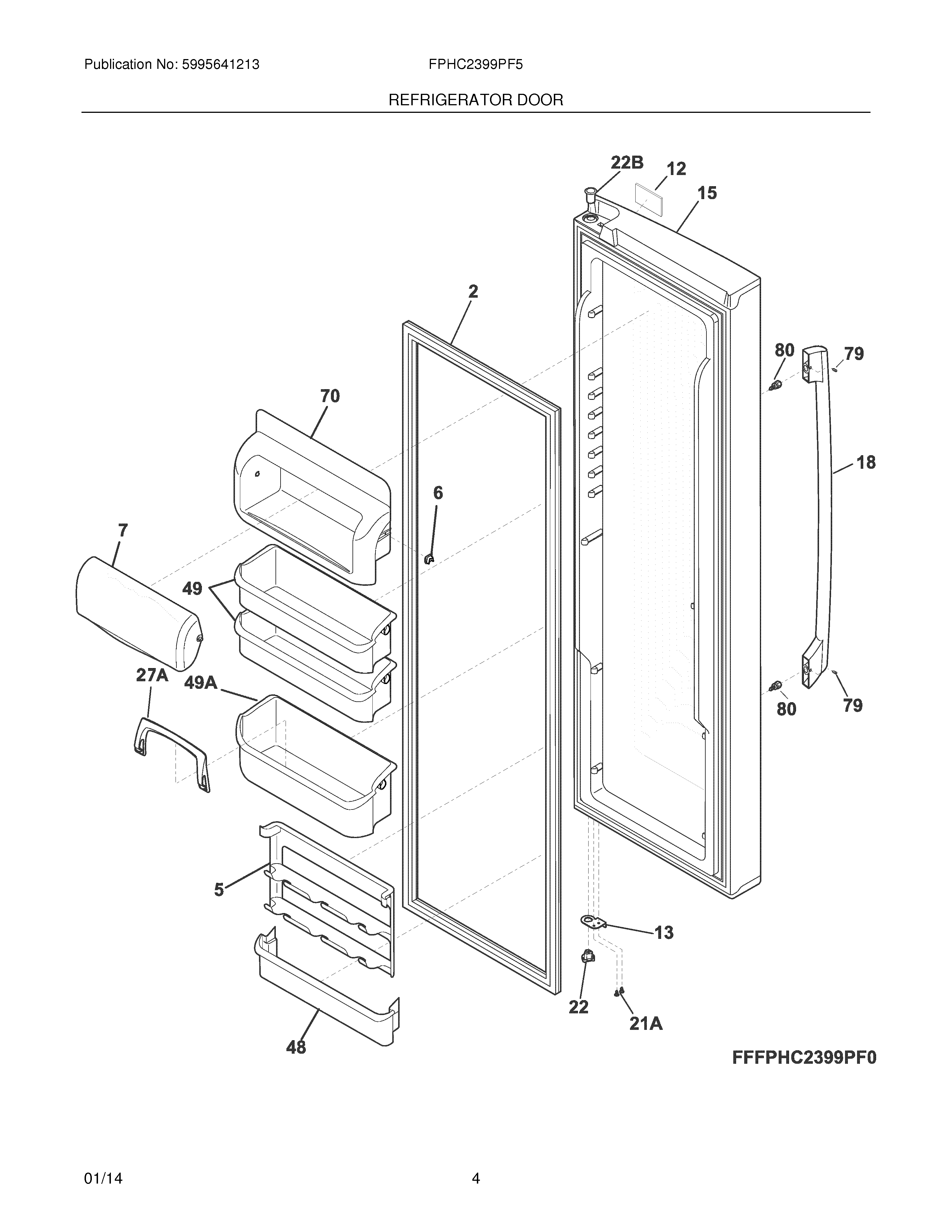 Publication No: 5995641213

FPHC2399PF5

REFRIGERATOR DOOR

22B
12
15
2
80
79
70
18
6
7
49
27A
49A
80
79
5
13
22
21A
48

FFFPHC2399PF0

01/14

4