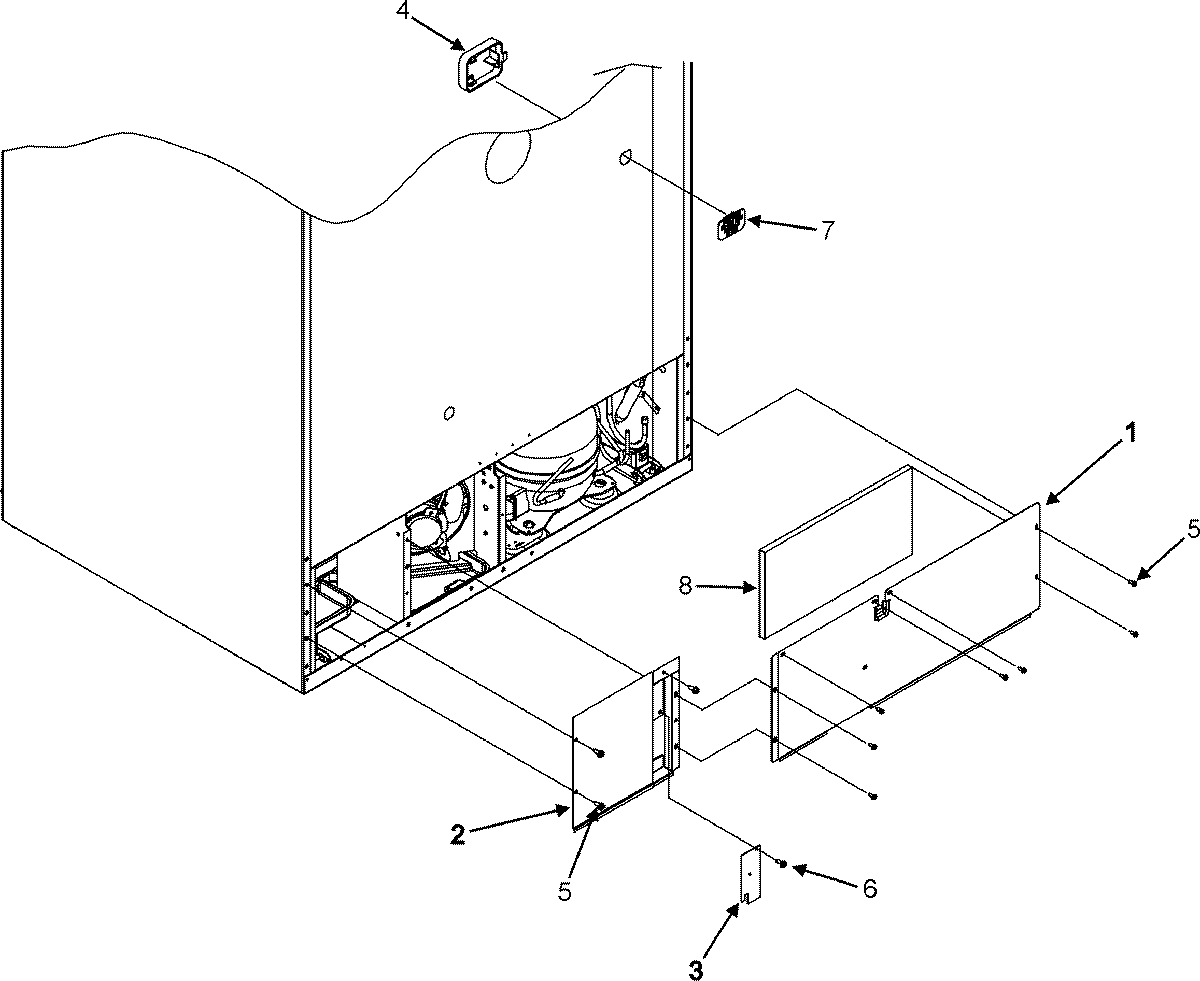 4
7
1
5
8
2
5
6
3