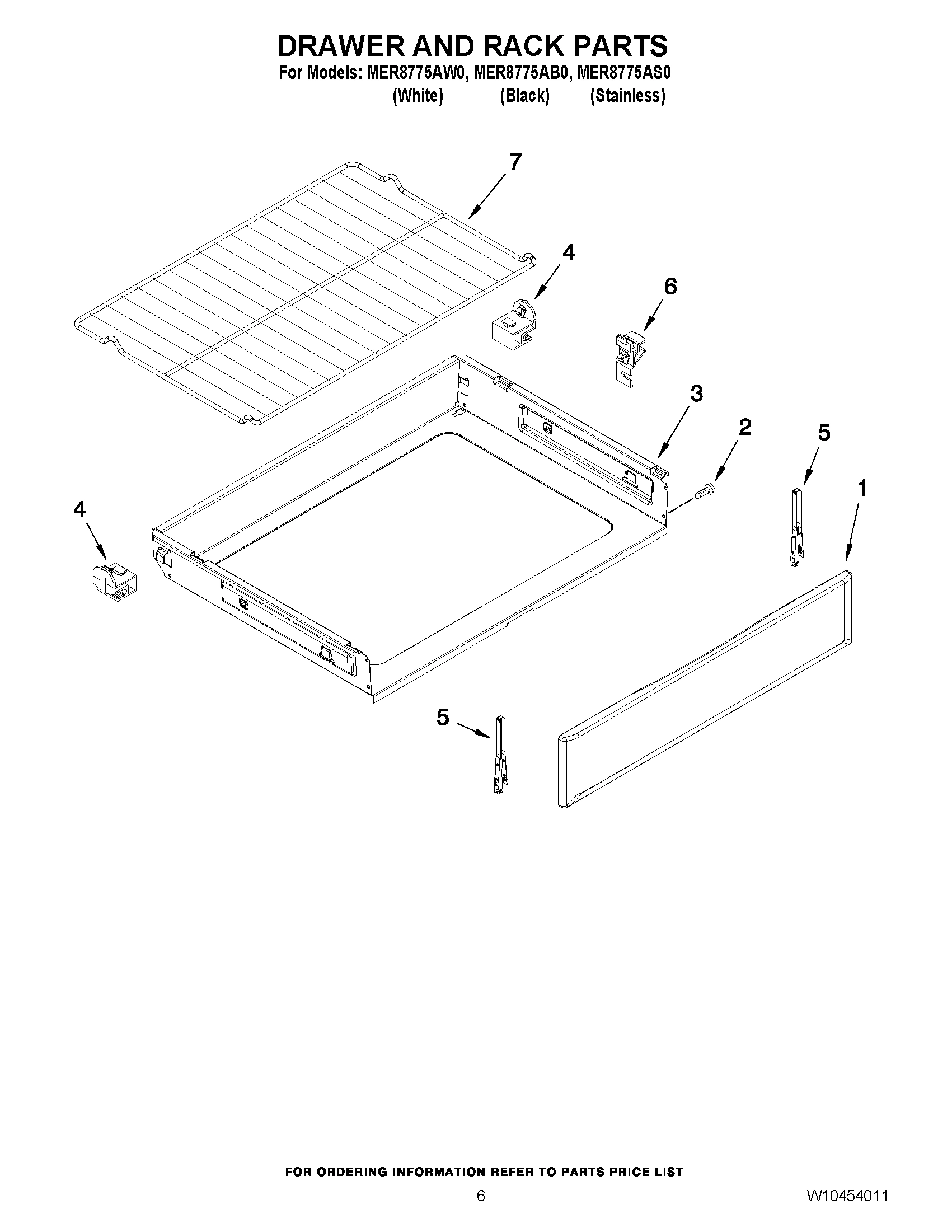 DRAWER AND RACK PARTS
For Models: MER8775AW0, MER8775AB0, MER8775AS0
(White) (Black) (Stainless)

7
4
6
3
2
5
1
4
5

FOR ORDERING INFORMATION REFER TO PARTS PRICE LIST
6
W10454011