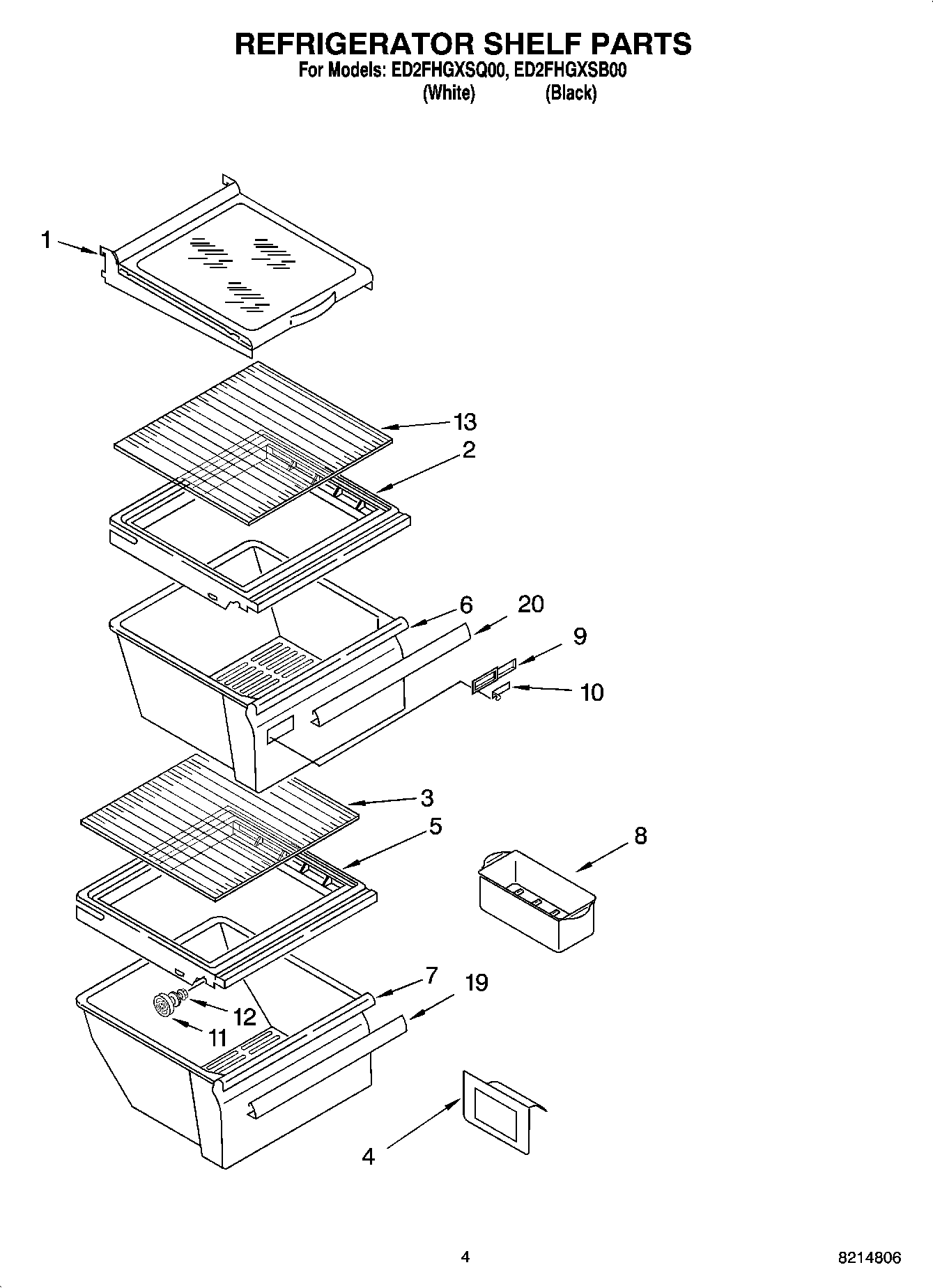 REFRIGERATOR SHELF PARTS
For Models: ED2FHGXSQ00, ED2FHGXSB00
(White) (Black)

1
13
2
6
20
9
10
3
5
8
7
19
12
11
4

4
8214806