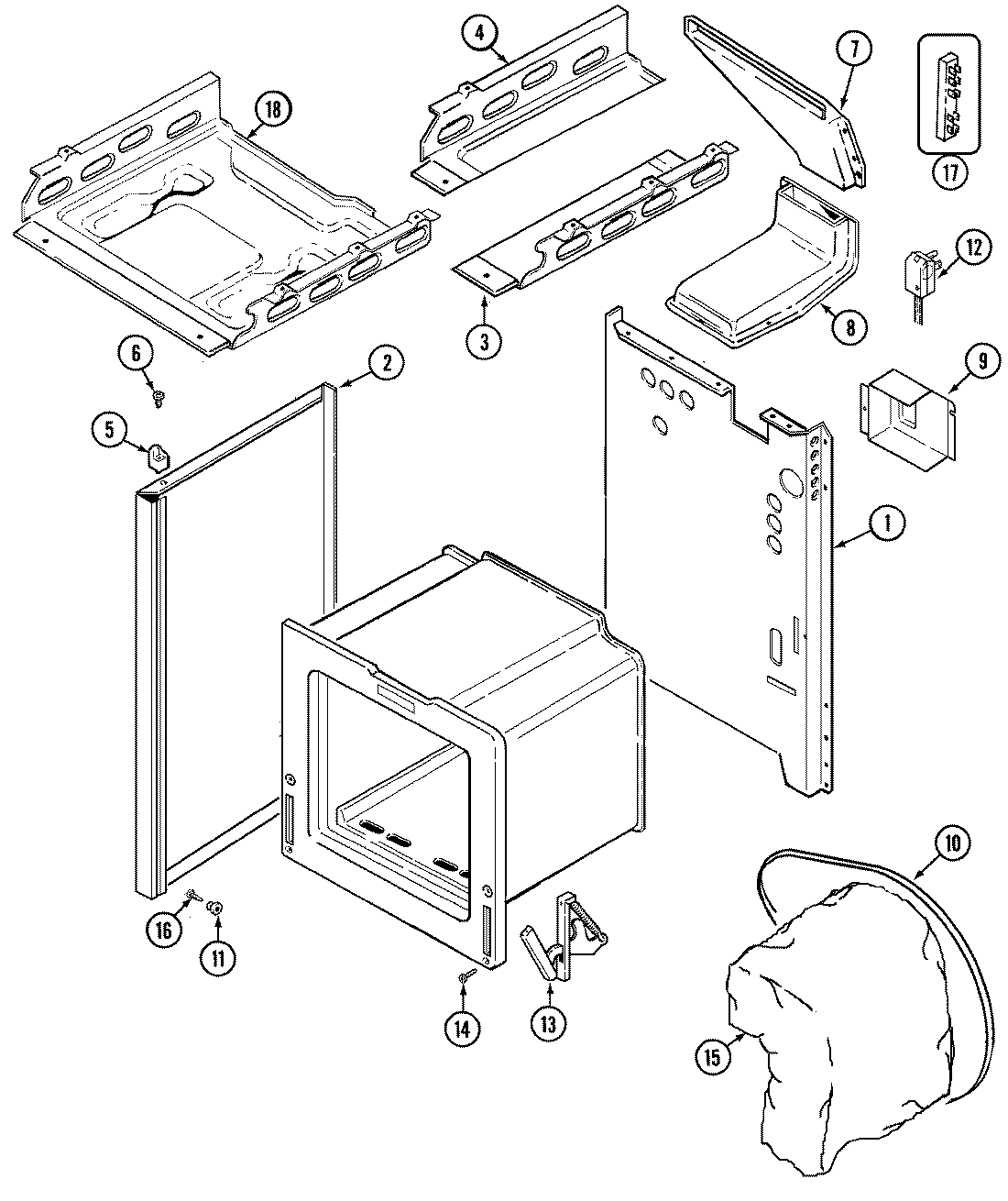 4
7
17
18
12
3
8
6
2
9
5
1
10
16
11
14
13
15