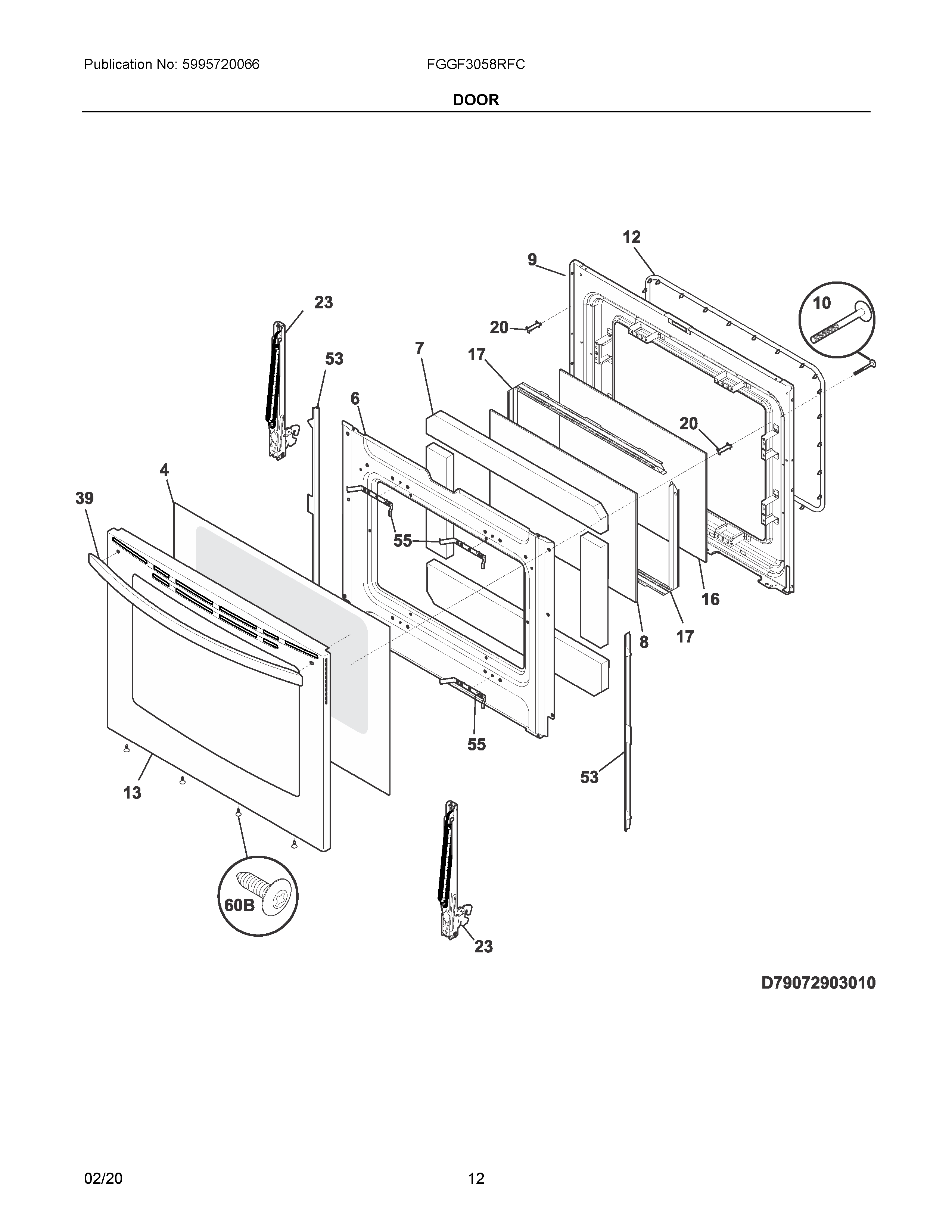 Publication No: 5995720066

FGGF3058RFC

DOOR

12

9

10

23

20

53

7

17

6

20

4

39

55

16

17

8

55

53

13

60B

23

D79072903010

02/20

12