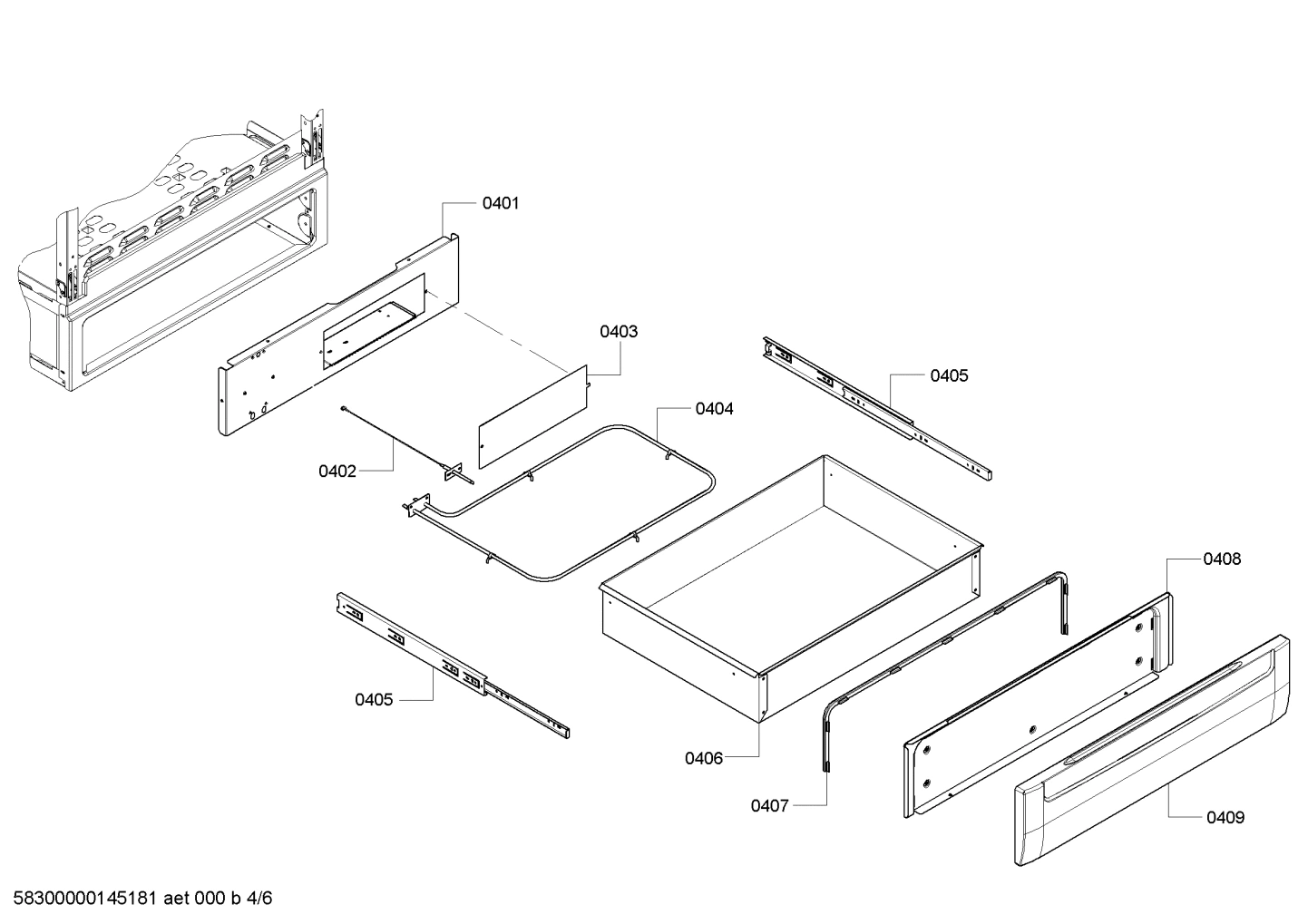 0401

0403

0405

0404

0402

0408

0405

0406

0407

0409

58300000145181 aet 000 b 4/6