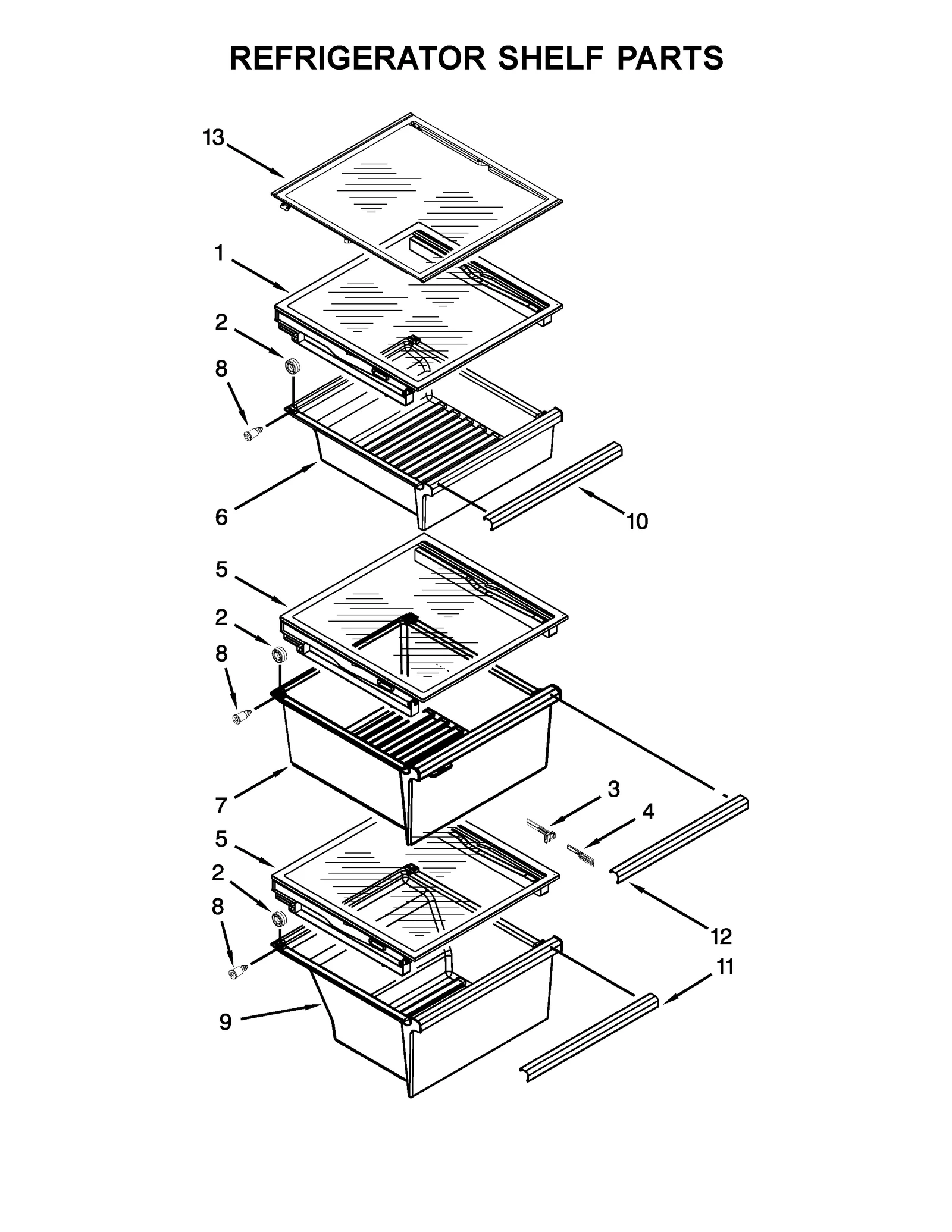 REFRIGERATOR SHELF PARTS

13
1
2
8
6
10
5
2
8
7
3
4
5
2
8
12
11
9