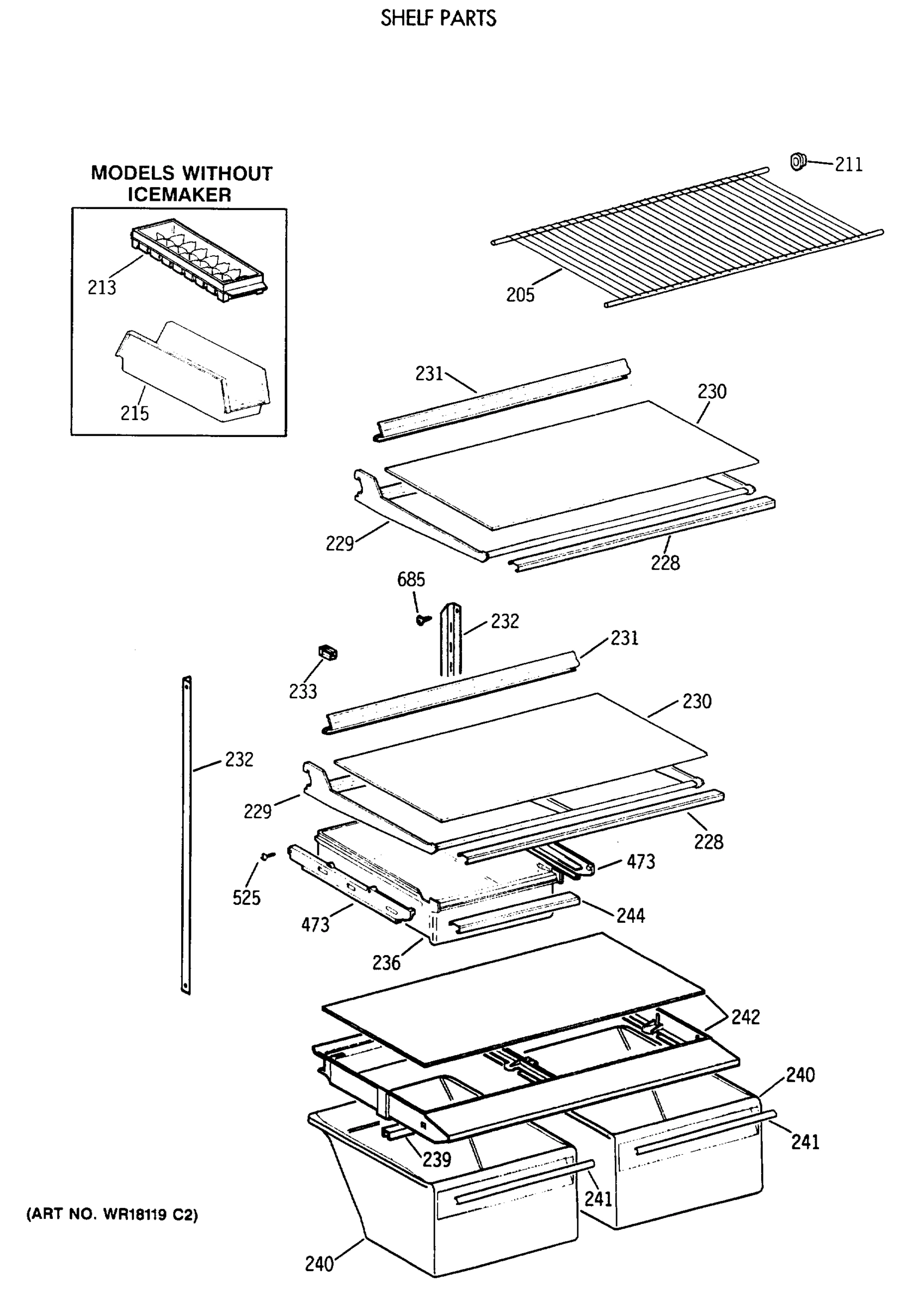 SHELF PARTS

MODELS WITHOUT ICEMAKER

213

215

211

205

231

230

229

228

685

232

231

233

230

232

229

228

473

525

473

244

236

242

240

241

239

241

240

(ART NO. WR18119 C2)