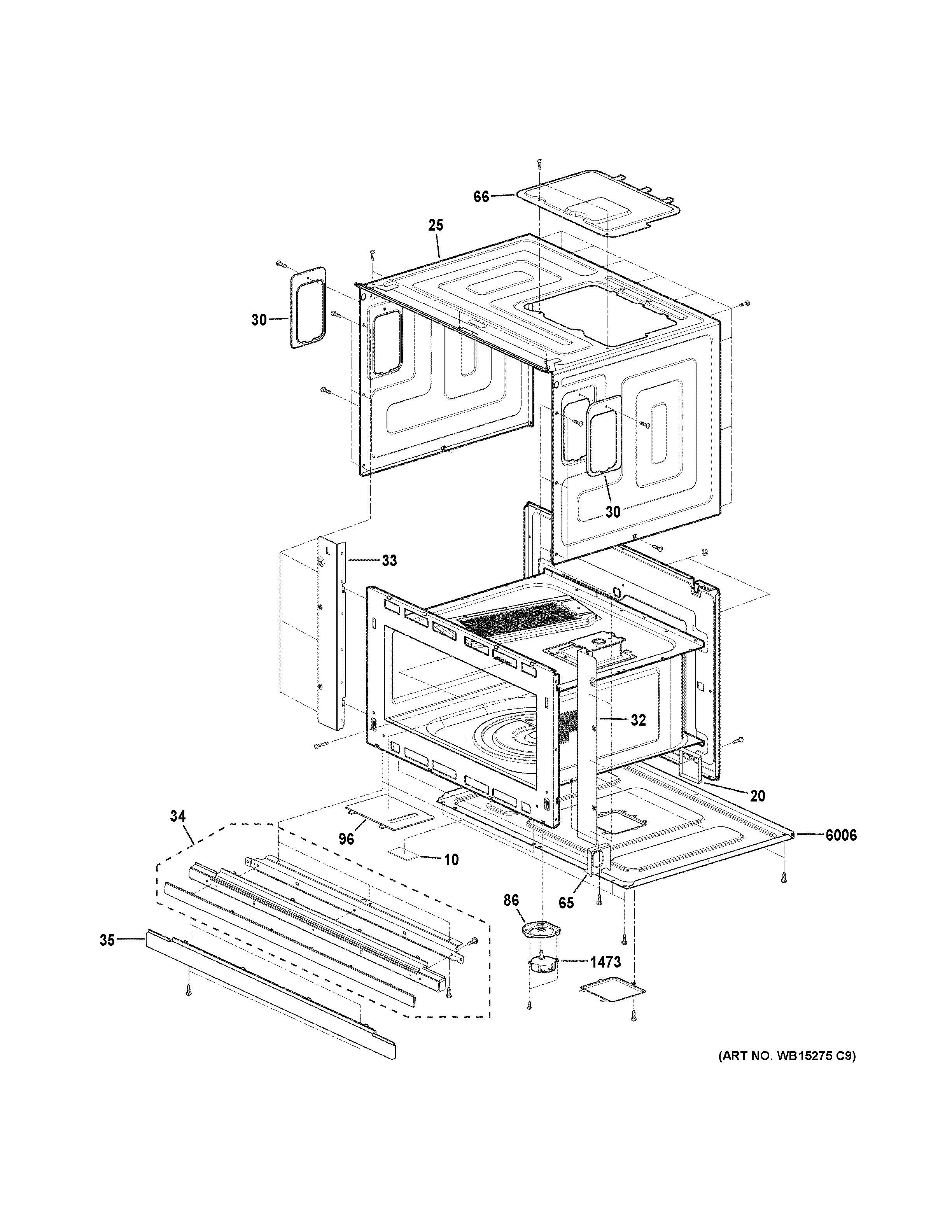 66
25
30
30
33
32
20
34
96
10
6006
65
86
35
1473
(ART NO. WB15275 C9)