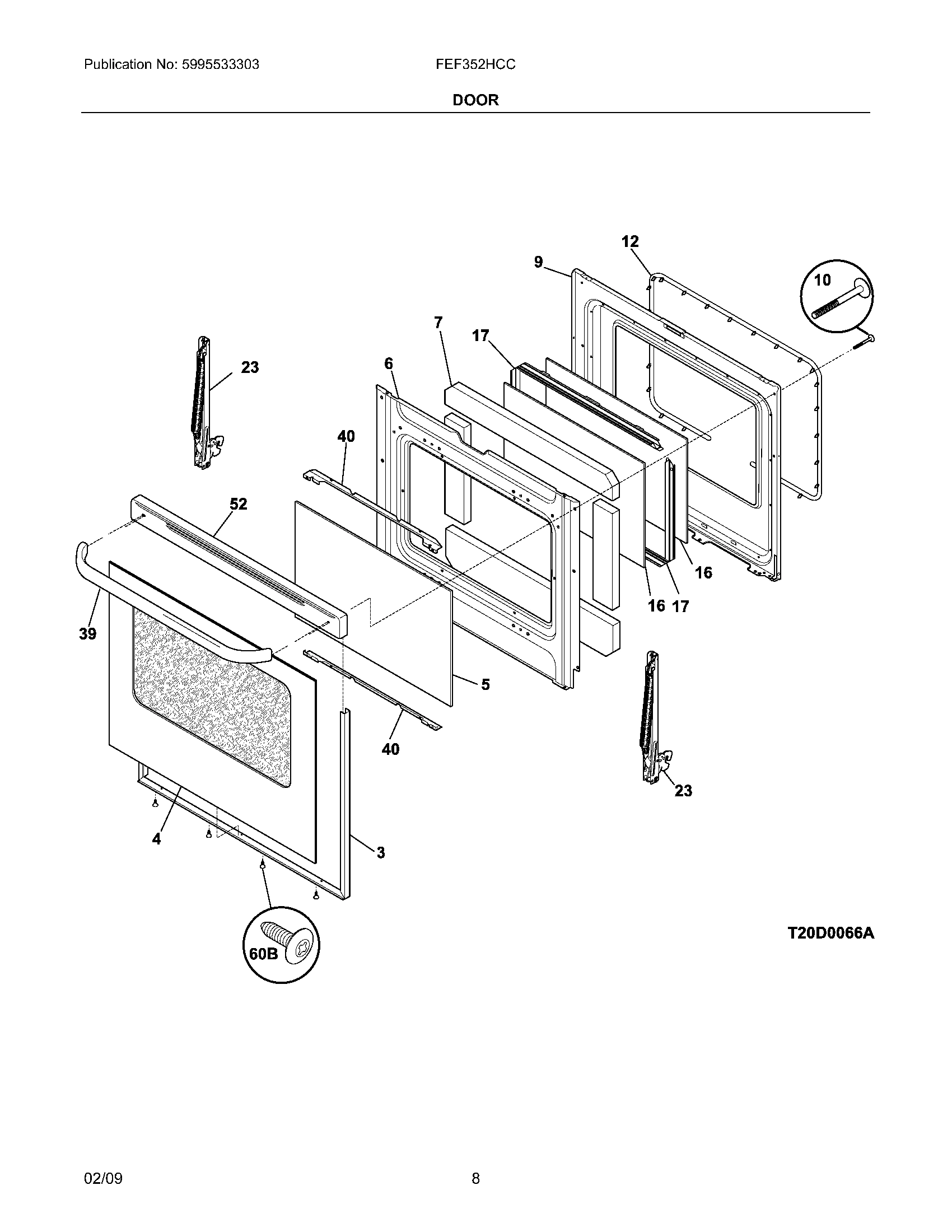 Publication No: 5995533303

FEF352HCC

DOOR

12

9

10

7

17

23

6

40

52

16

16 17

39

5

40

23

4

3

60B

T20D0066A

02/09

8