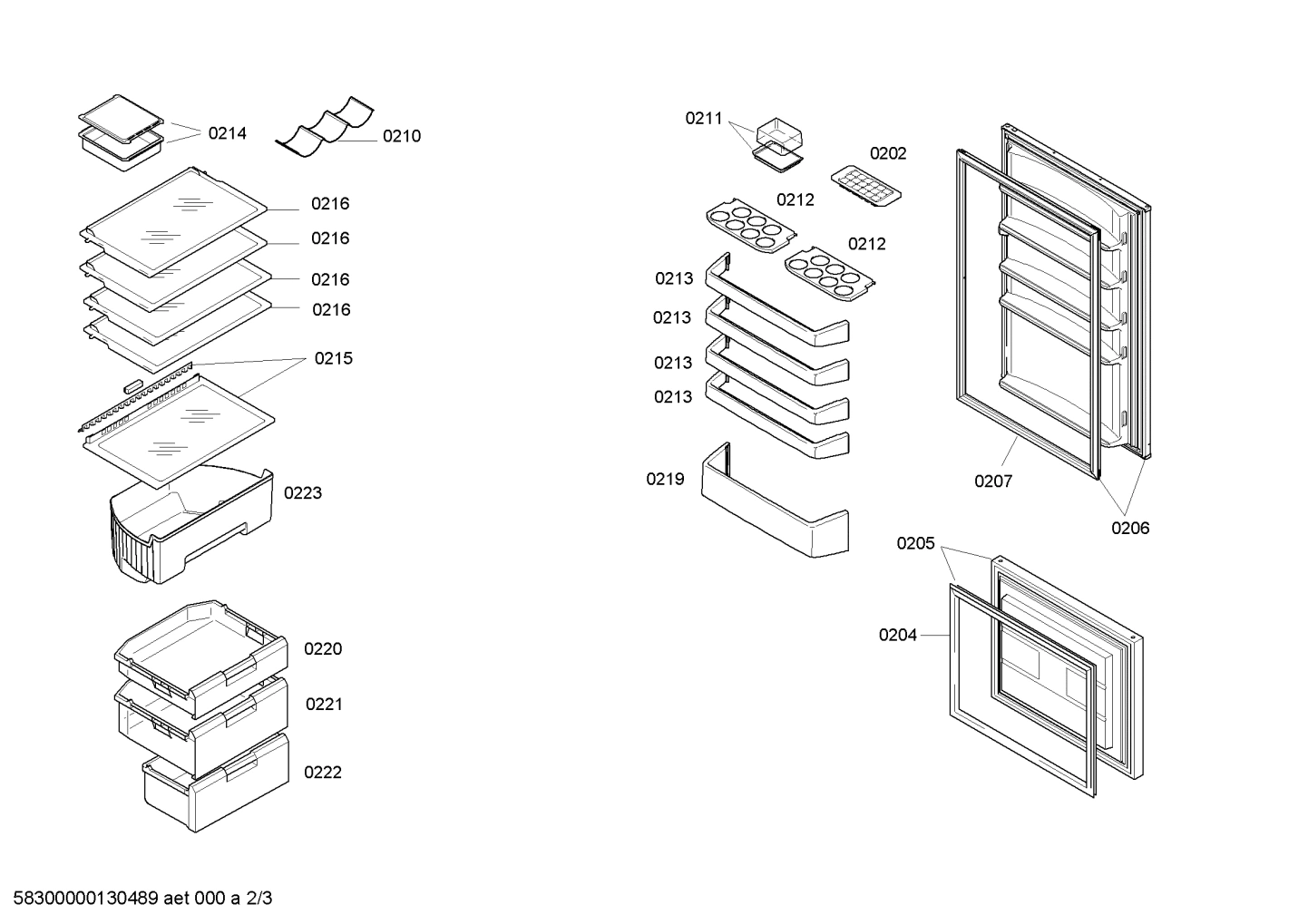 0214
0210
0216
0216
0216
0216
0215
0223
0220
0221
0222
0211
0202
0212
0212
0213
0213
0213
0213
0219
0207
0206
0205
0204

58300000130489 aet 000 a 2/3