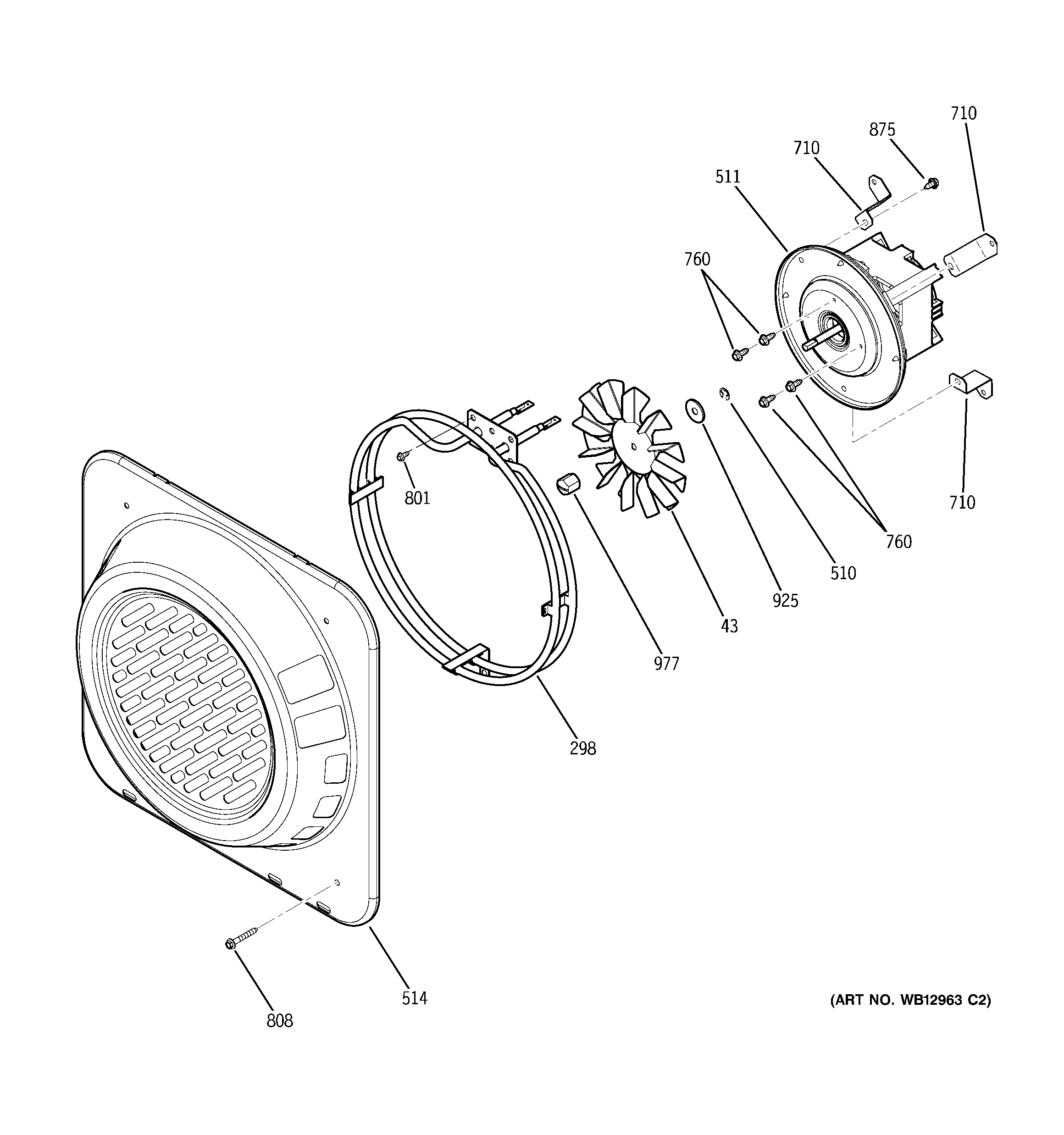 710
875
710
511
760
801
710
760
510
925
43
977
298
514
808
(ART NO. WB12963 C2)