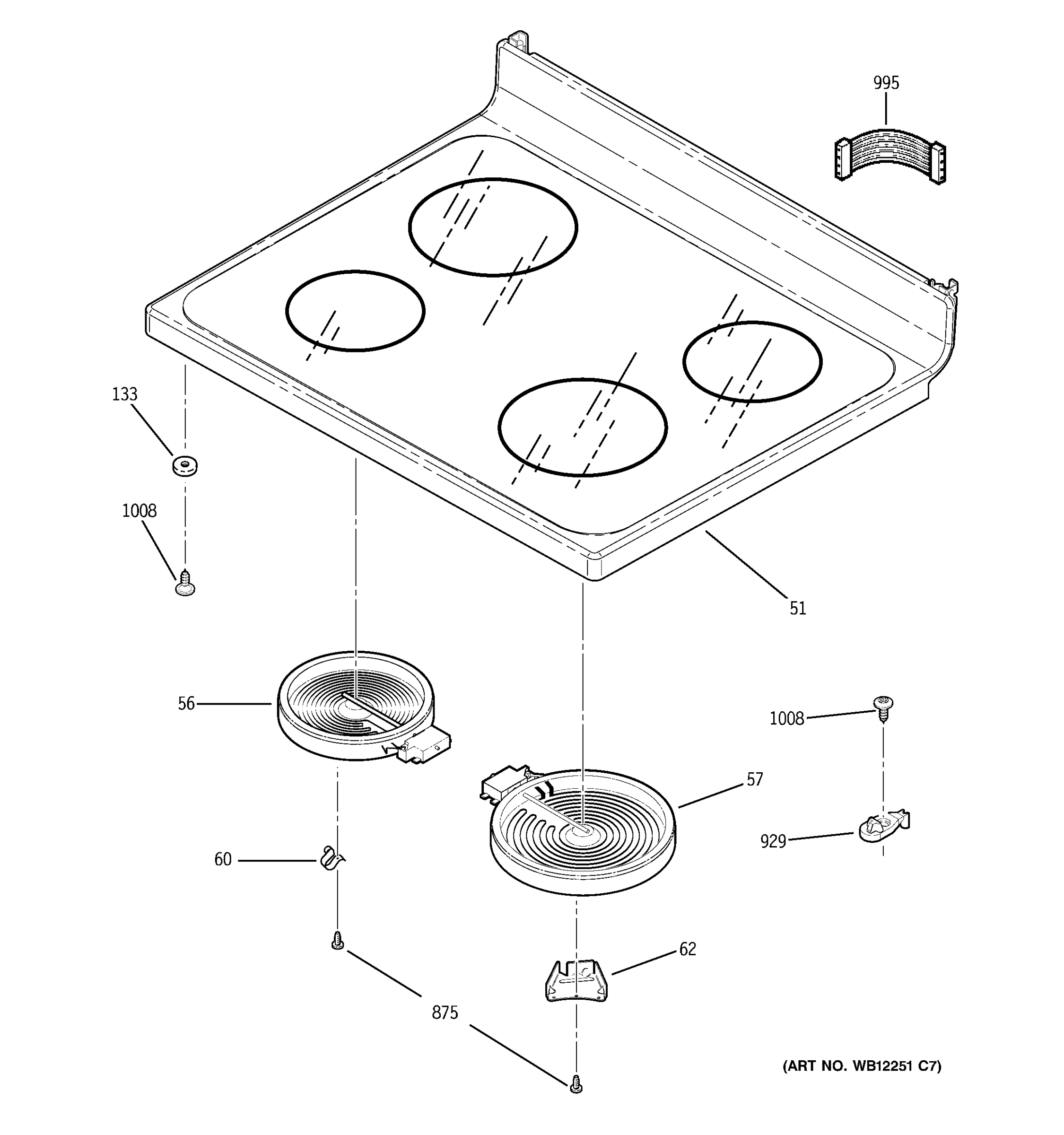 995

133

1008

51

56

1008

57

929

60

62

875

(ART NO. WB12251 C7)