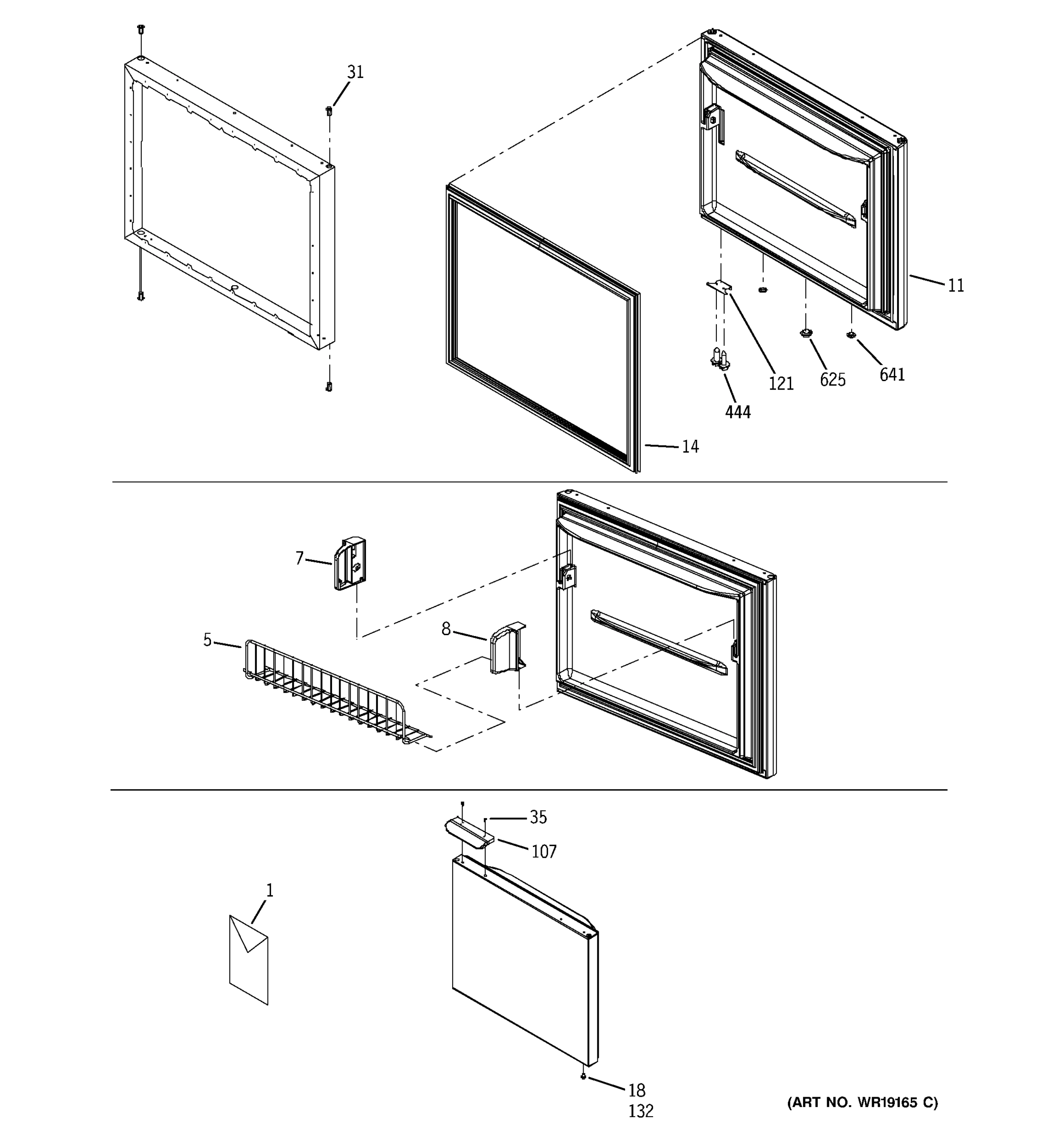 31

11

121

625

641

444

14

7

8

5

35

107

1

18
132

(ART NO. WR19165 C)