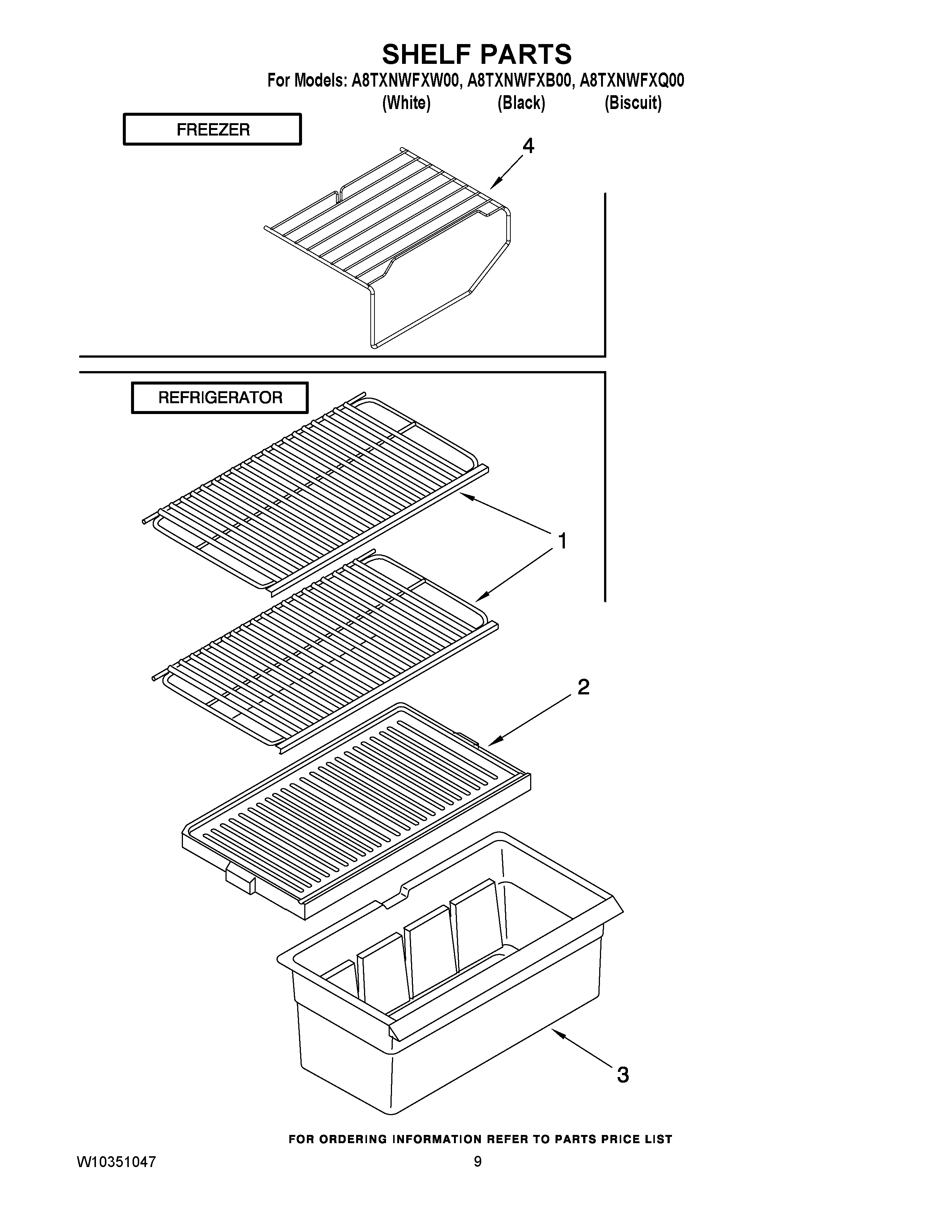 SHELF PARTS

For Models: A8TXNWFXW00, A8TXNWFXB00, A8TXNWFXQ00
(White) (Black) (Biscuit)

FREEZER

4

REFRIGERATOR

1

2

3

FOR ORDERING INFORMATION REFER TO PARTS PRICE LIST

W10351047

9