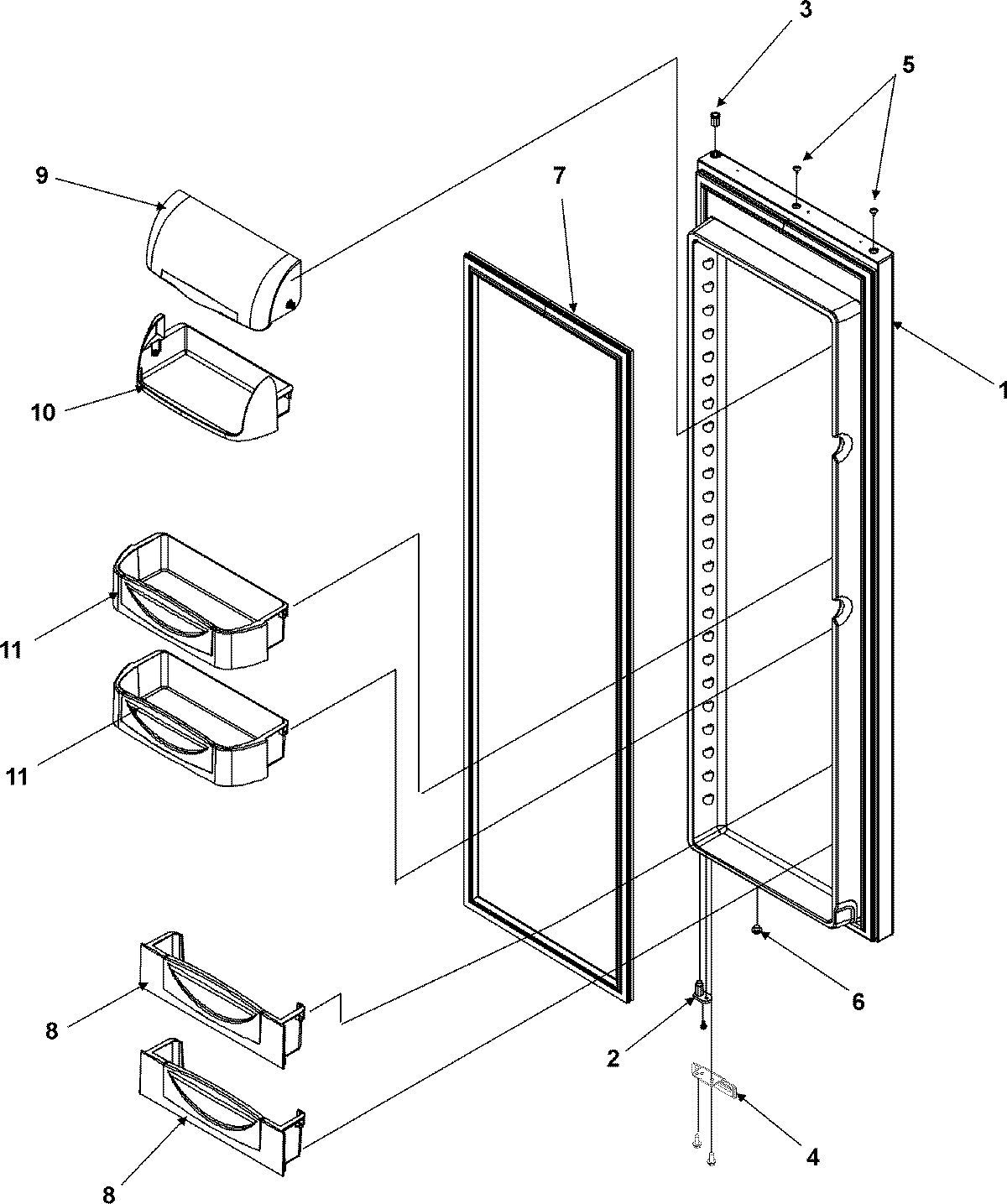 3
5
9
7
1
10
11
11
6
8
2
4
8