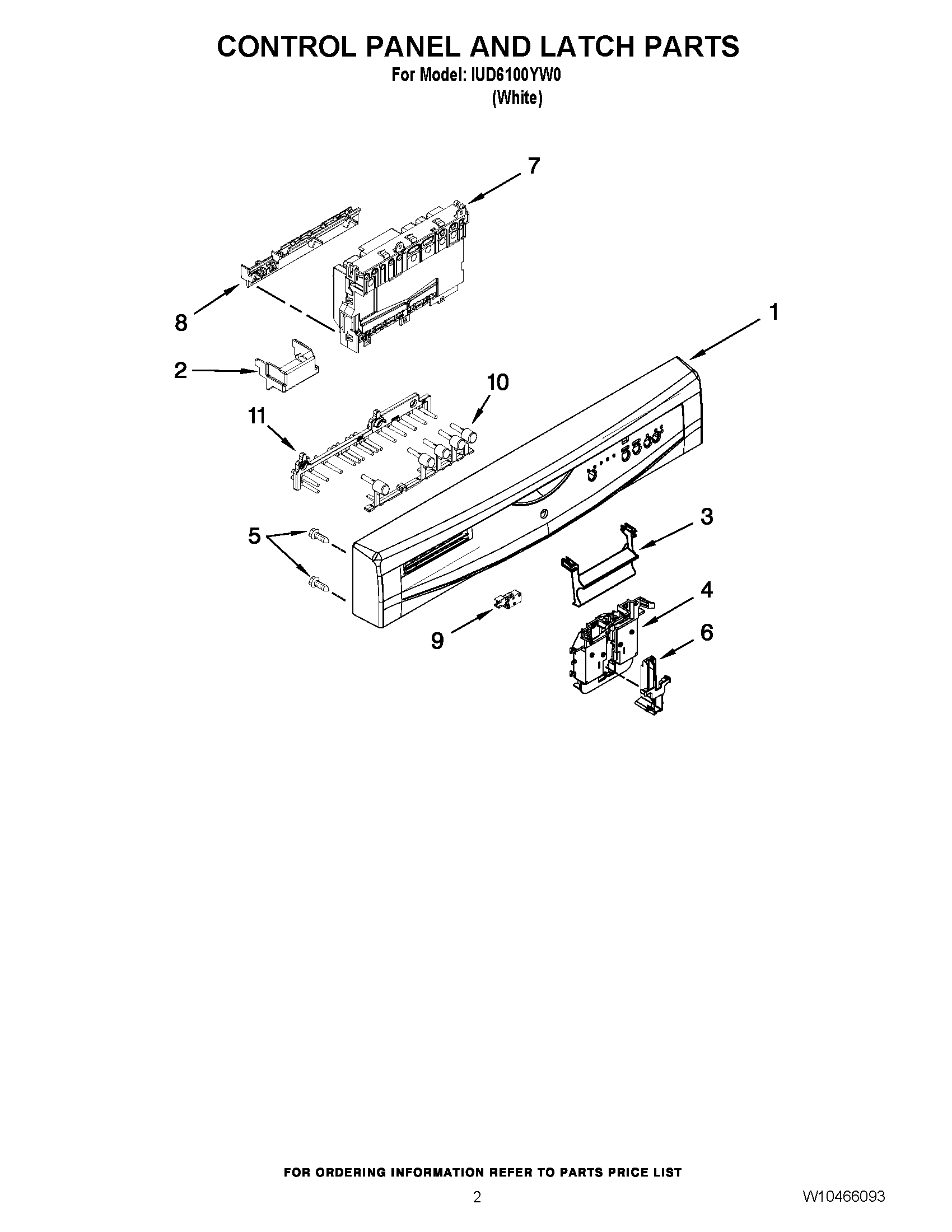 CONTROL PANEL AND LATCH PARTS

For Model: IUD6100YW0
(White)

7

8

1

2

10

11

5

3

4

9

6

FOR ORDERING INFORMATION REFER TO PARTS PRICE LIST

2

W10466093