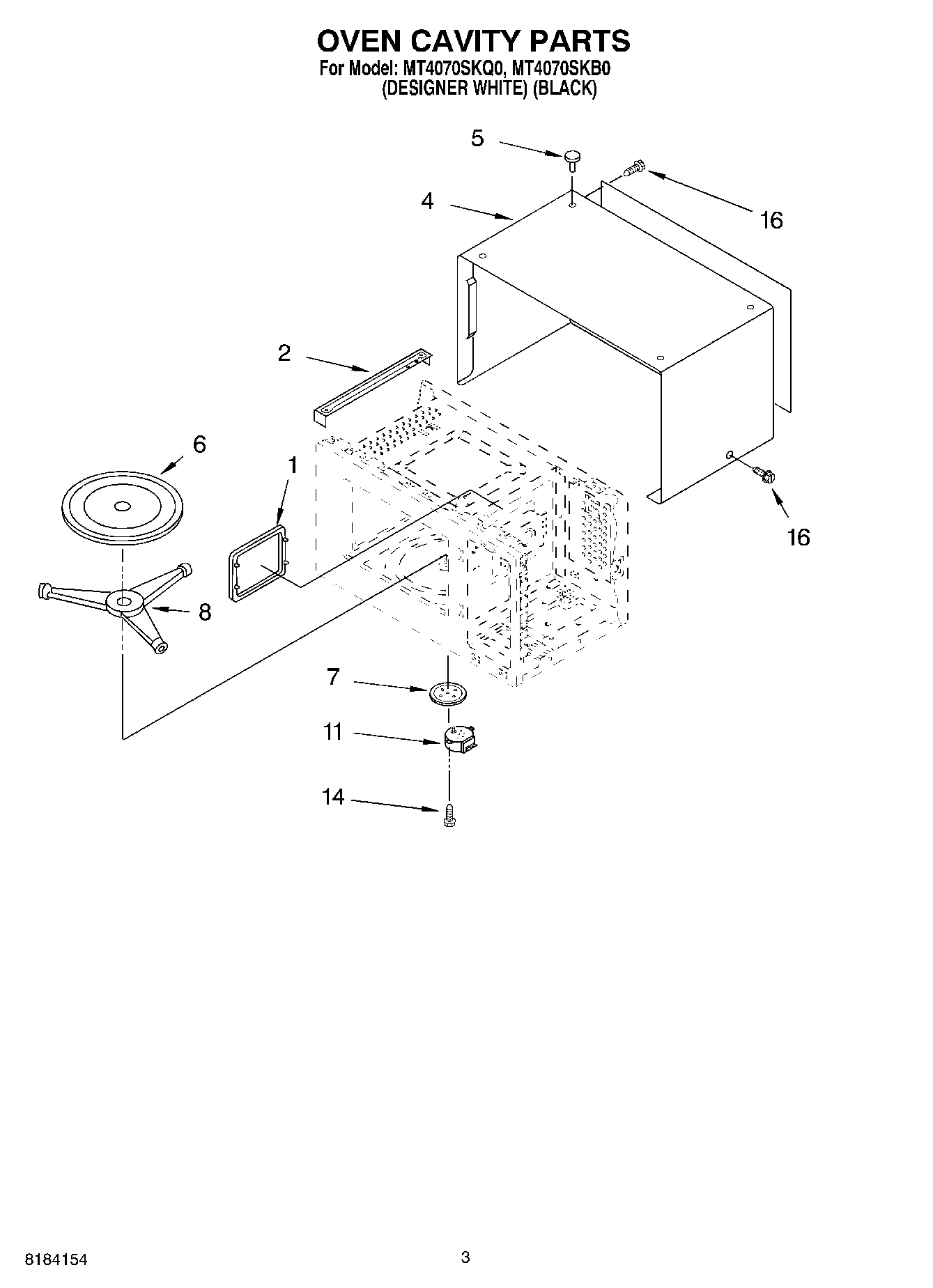 OVEN CAVITY PARTS
For Model: MT4070SKQ0, MT4070SKB0
(DESIGNER WHITE) (BLACK)

5
4
16
2
6
1
16
8
7
11
14

8184154

3