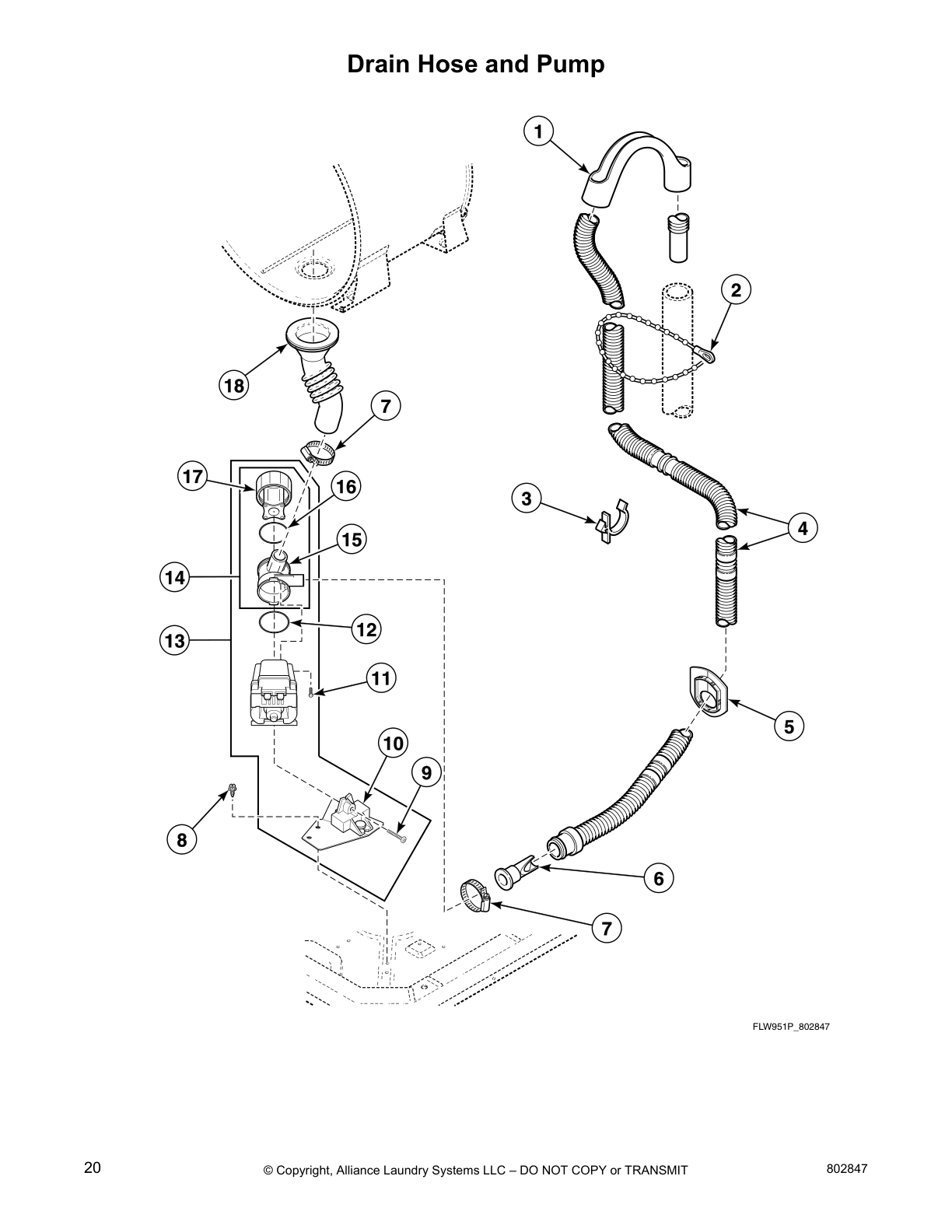 Drain Hose and Pump

1
2
18
7
17
16
3
4
15
14
12
13
11
5
10
9
8
6
7

FLW951P_802847

20 © Copyright, Alliance Laundry Systems LLC – DO NOT COPY or TRANSMIT 802847