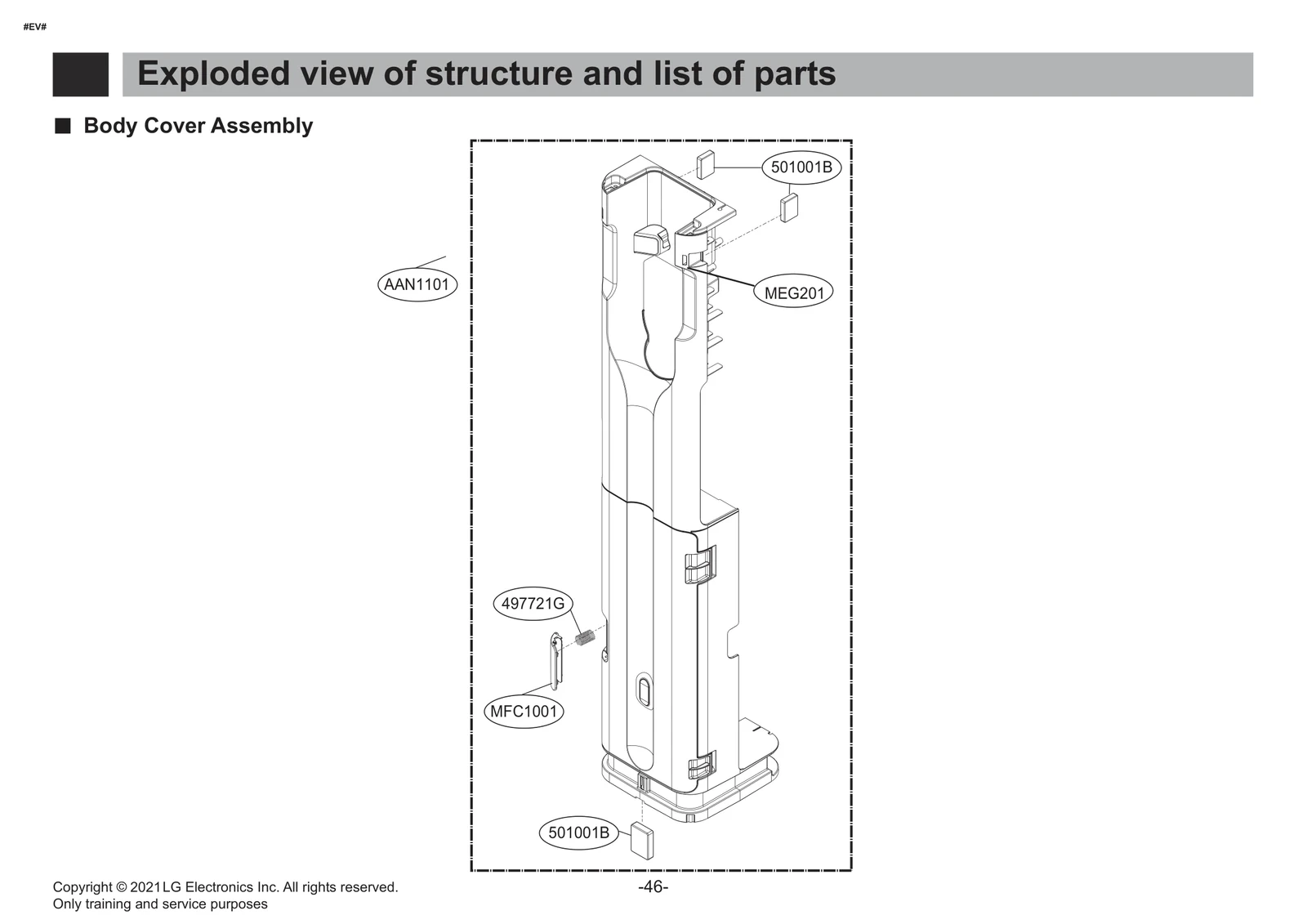 #EV#

Exploded view of structure and list of parts

■ Body Cover Assembly

501001B

AAN1101

MEG201

497721G

MFC1001

501001B

Copyright © 2021 LG Electronics Inc. All rights reserved.
Only training and service purposes

-46-