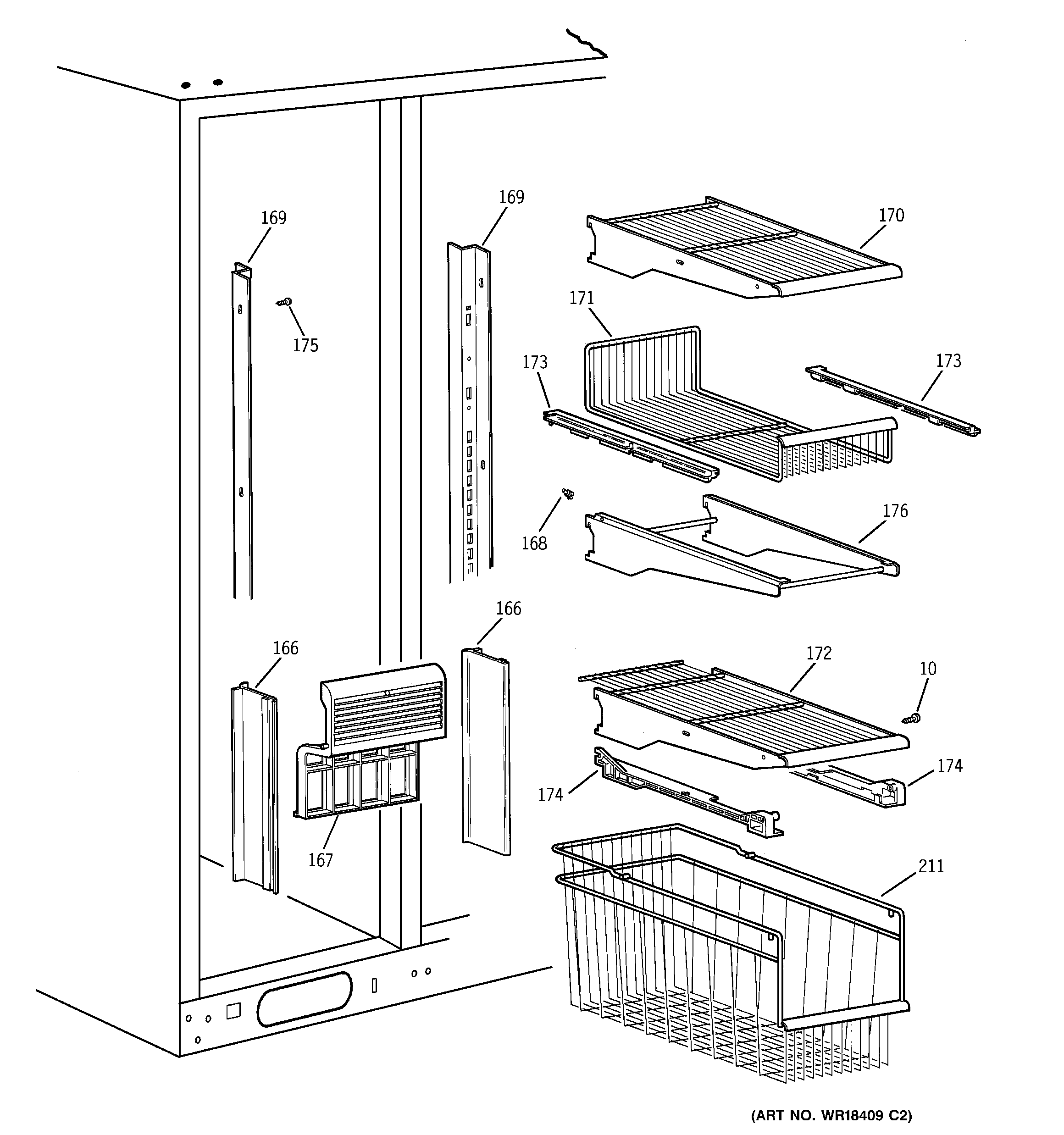 169
169
170
175
171
173
173
168
176
166
166
172
10
174
174
167
211
(ART NO. WR18409 C2)