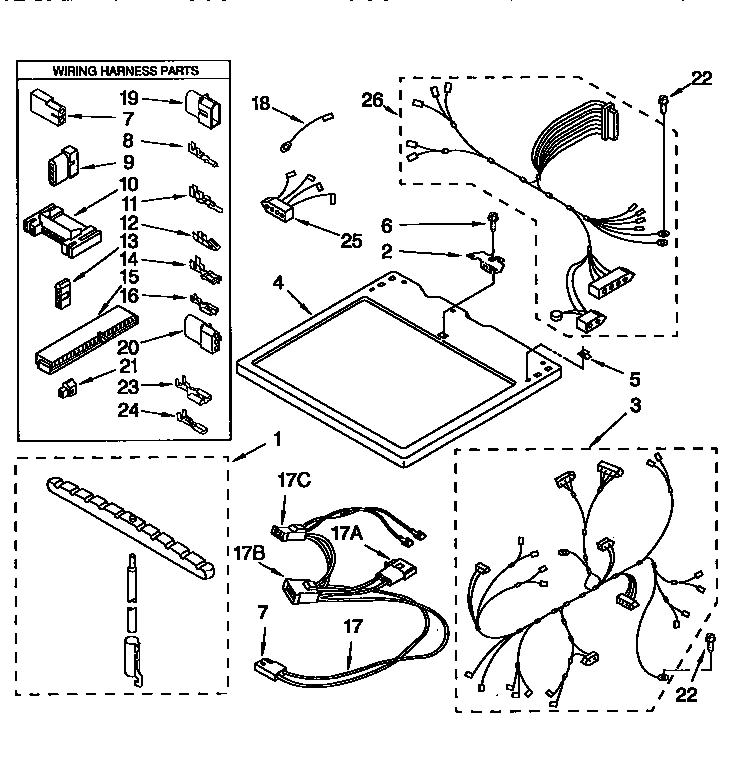 WIRING HARNESS PARTS

19
7
8
9
10
11
12
13
14
15
16
20
21
23
24

18
26
22
25
6
2
4
5
3
1
17C
17A
17B
7
17
22