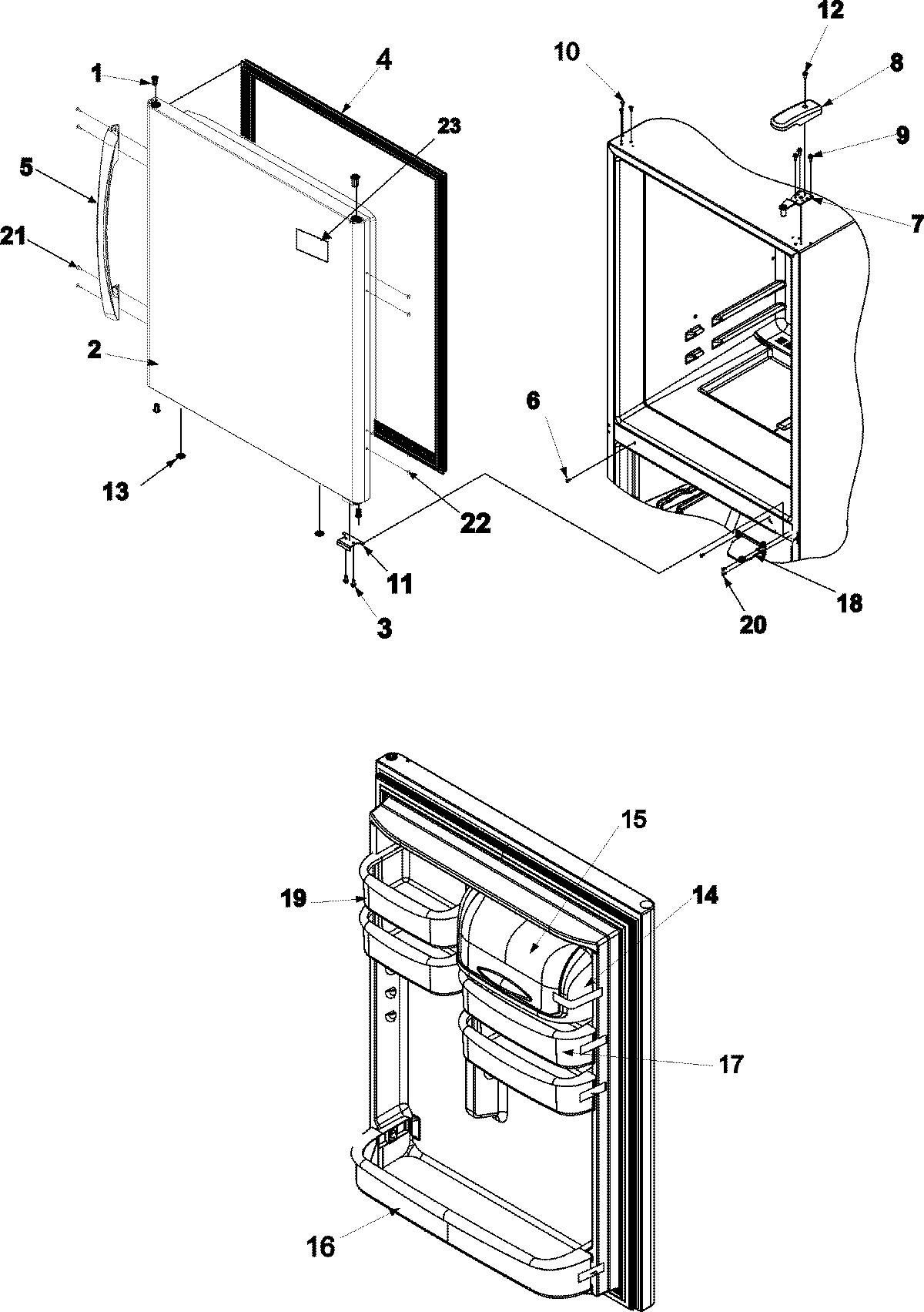 1
4
23
5
21
2
13
22
11
3
10
12
8
9
7
6
18
20
15
19
14
17
16