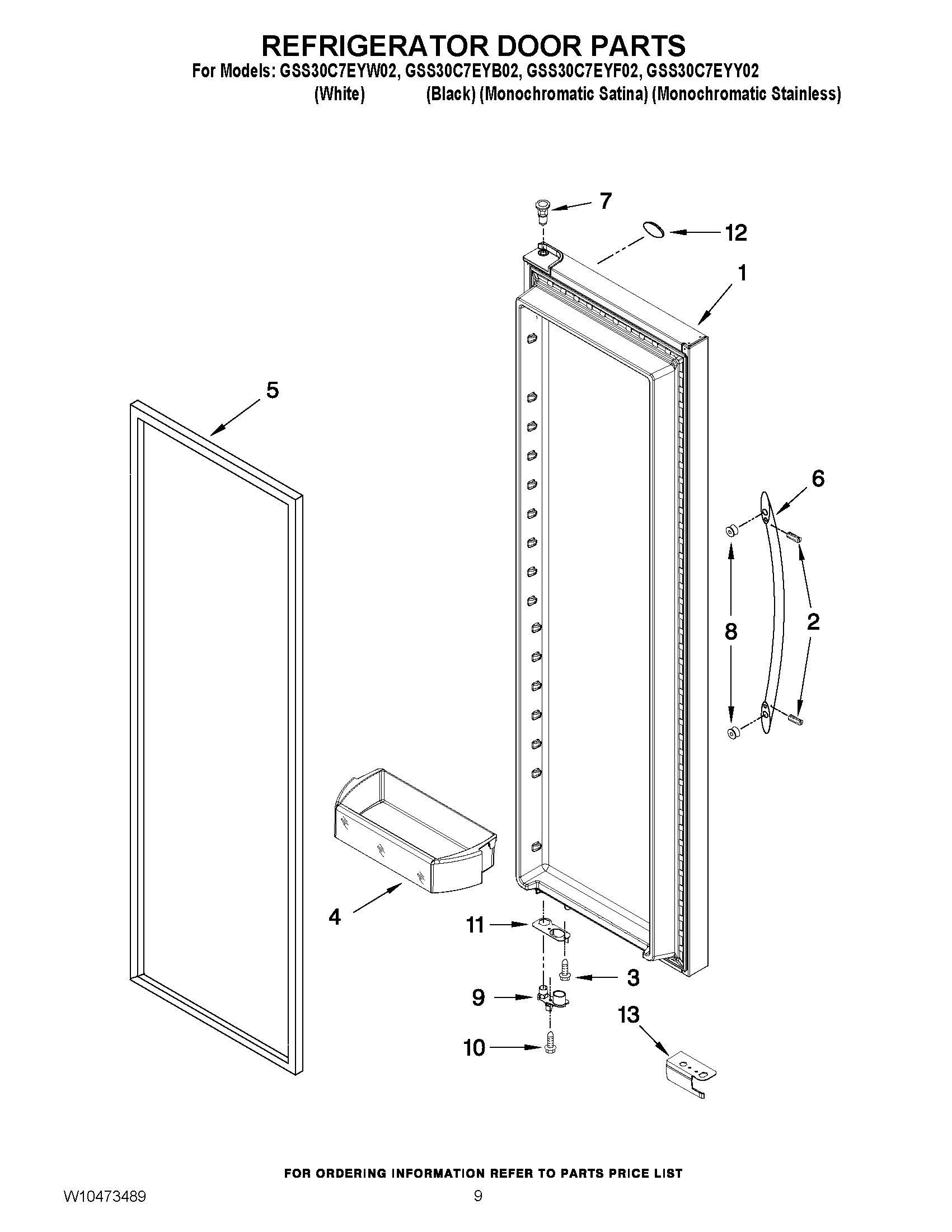 REFRIGERATOR DOOR PARTS
For Models: GSS30C7EYW02, GSS30C7EYB02, GSS30C7EYF02, GSS30C7EYY02
(White) (Black) (Monochromatic Satina) (Monochromatic Stainless)

7
12
1
5
6
8
2
4
11
3
9
13
10

FOR ORDERING INFORMATION REFER TO PARTS PRICE LIST
W10473489
9