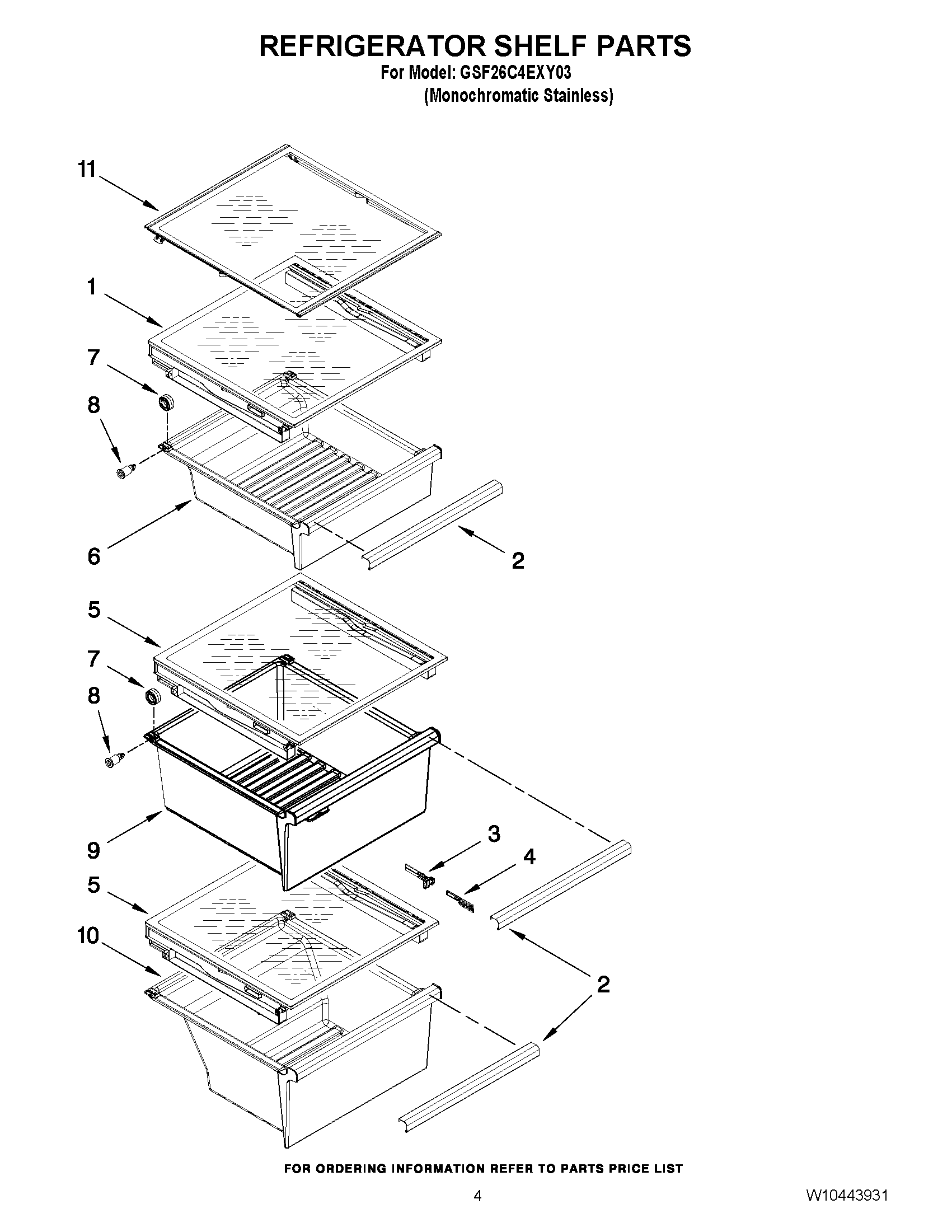 REFRIGERATOR SHELF PARTS
For Model: GSF26C4EXY03
(Monochromatic Stainless)

11
1
7
8
6
2
5
7
8
9
3
4
5
10
2

FOR ORDERING INFORMATION REFER TO PARTS PRICE LIST

4

W10443931