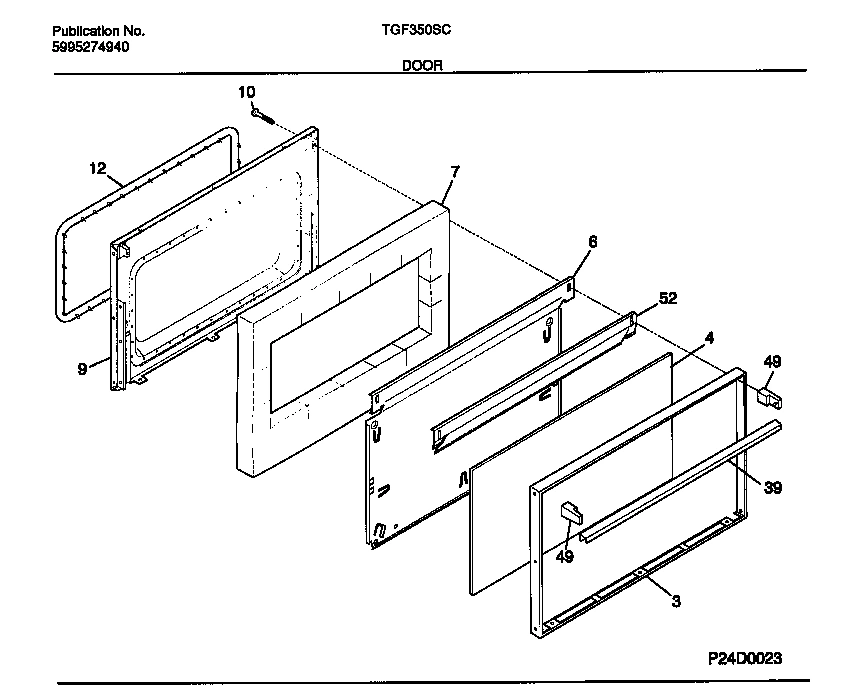 Publication No.
5995274940

TGF350SC

DOOR

10
12
7
6
52
4
49
9
39
49
3

P24D0023