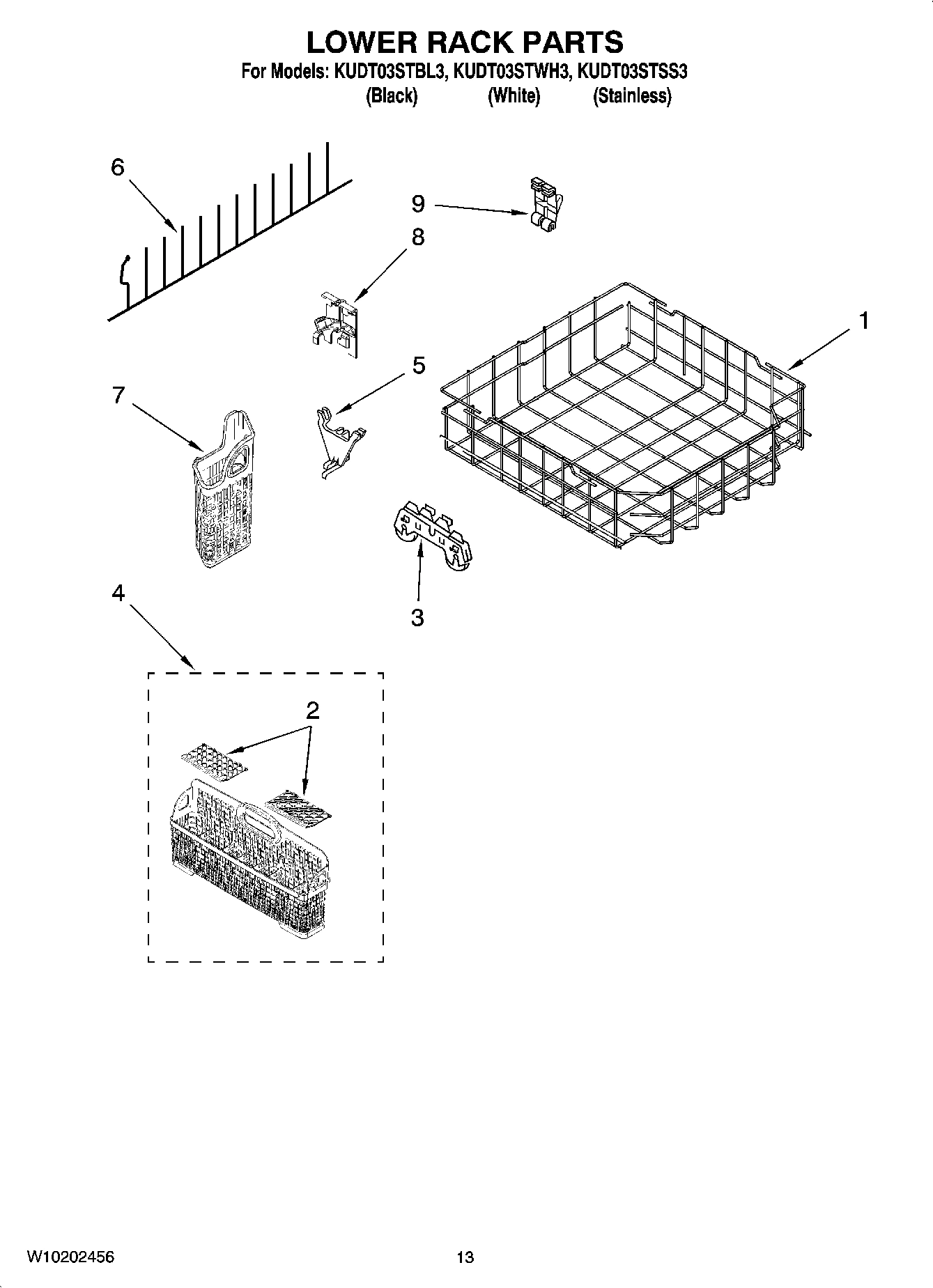 LOWER RACK PARTS

For Models: KUDT03STBL3, KUDT03STWH3, KUDT03STSS3
(Black) (White) (Stainless)

6

9

8

1

5

7

3

4

2

W10202456

13