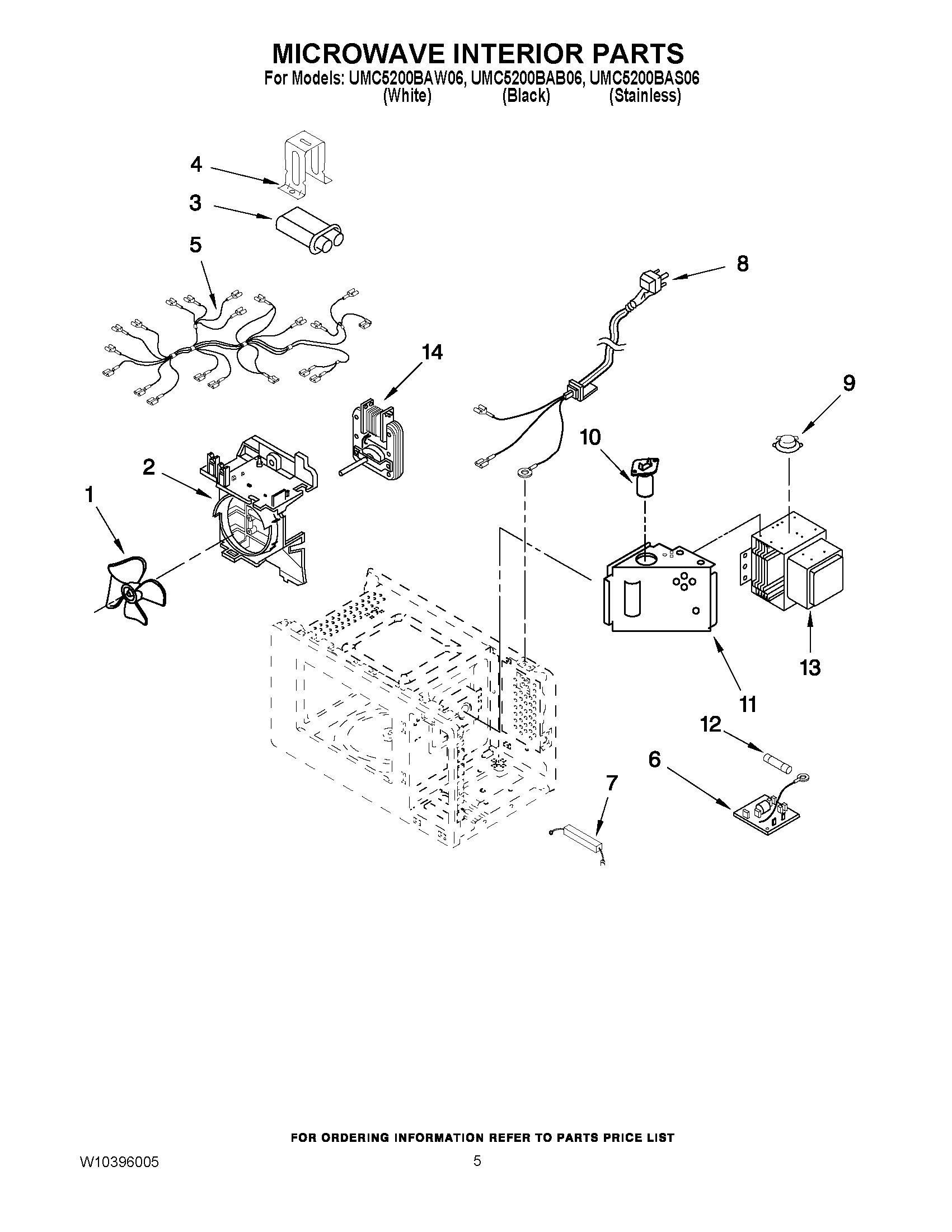 MICROWAVE INTERIOR PARTS

For Models: UMC5200BAW06, UMC5200BAB06, UMC5200BAS06
(White) (Black) (Stainless)

4
3
5
8
14
9
10
2
1
13
11
12
6
7

FOR ORDERING INFORMATION REFER TO PARTS PRICE LIST

W10396005

5