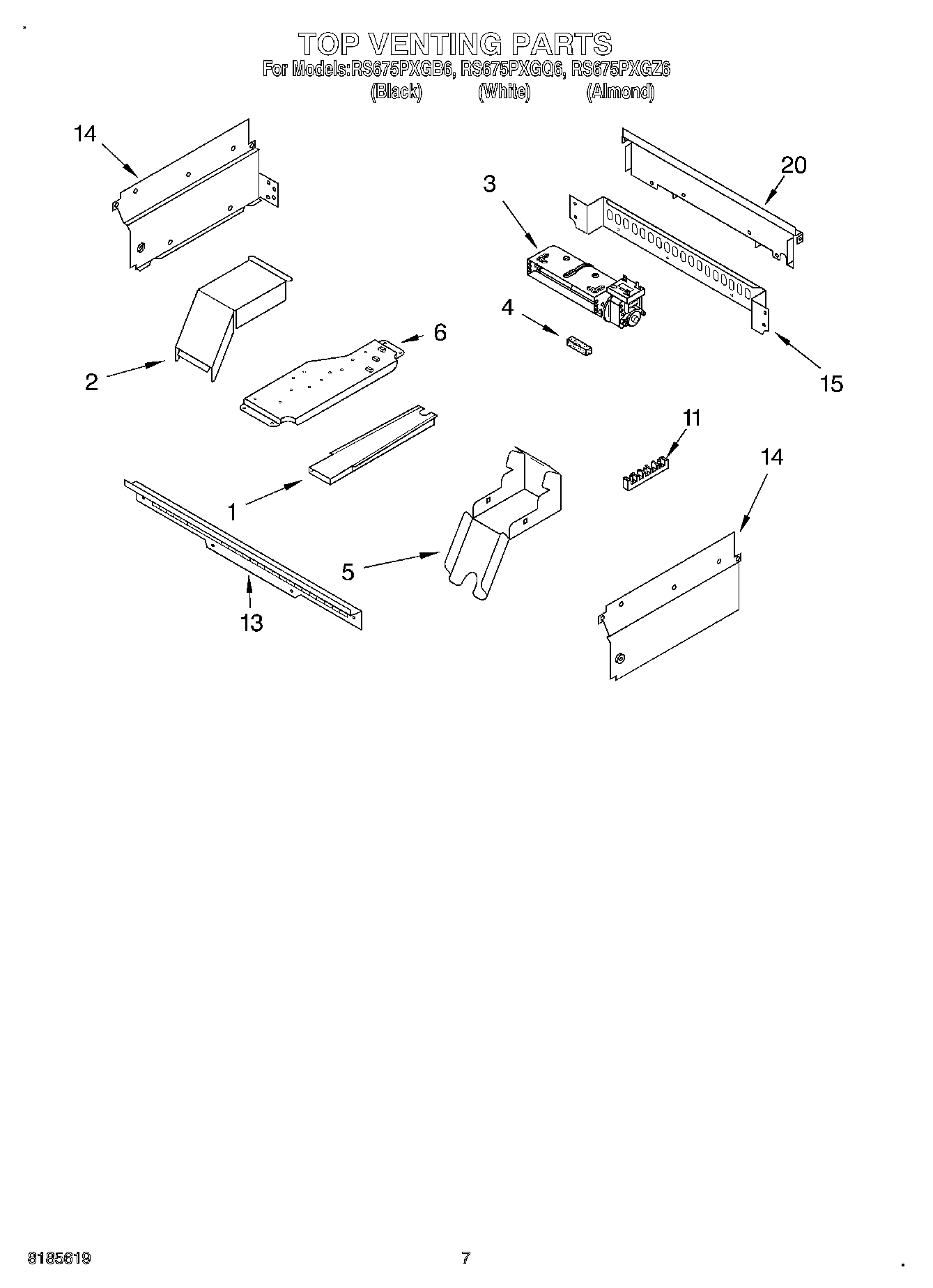 TOP VENTING PARTS
For Models:RS675PXGB6, RS675PXGQ6, RS675PXGZ6
(Black) (White) (Almond)

14
20
3
4
6
2
15
11
14
1
5
13

8185619
7