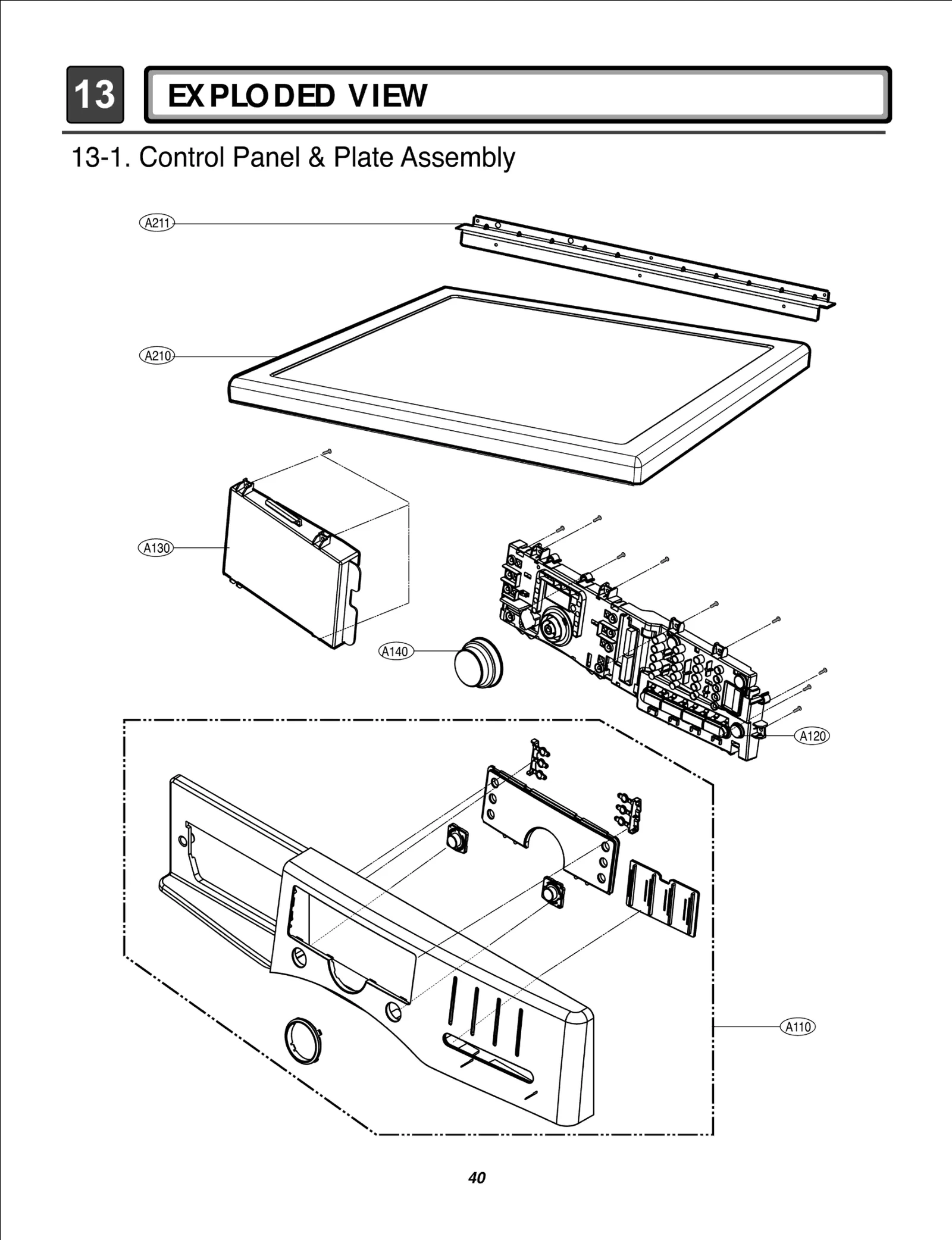 13 EXPLODED VIEW

13-1. Control Panel & Plate Assembly

A211

A210

A130

A140

A120

A110

40